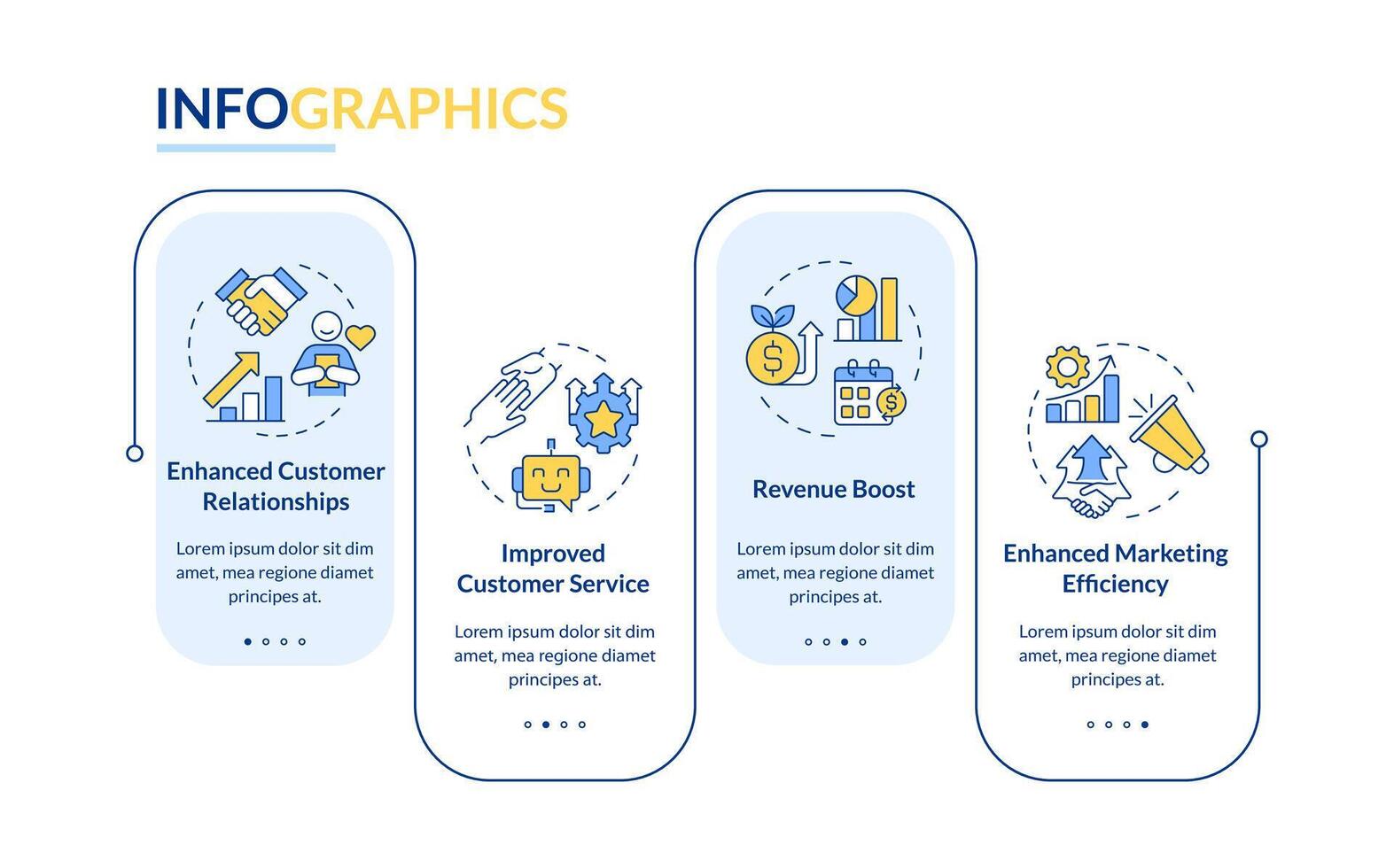 INFOGRAPHICS

Enhanced Customer Relationships

Lorem ipsum dolor sit dim amet, mea regione diamet principes at.

Improved Customer Service

Lorem ipsum dolor sit dim amet, mea regione diamet principes at.

Revenue Boost

Lorem ipsum dolor sit dim amet, mea regione diamet principes at.

Enhanced Marketing Efficiency

Lorem ipsum dolor sit dim amet, mea regione diamet principes at.