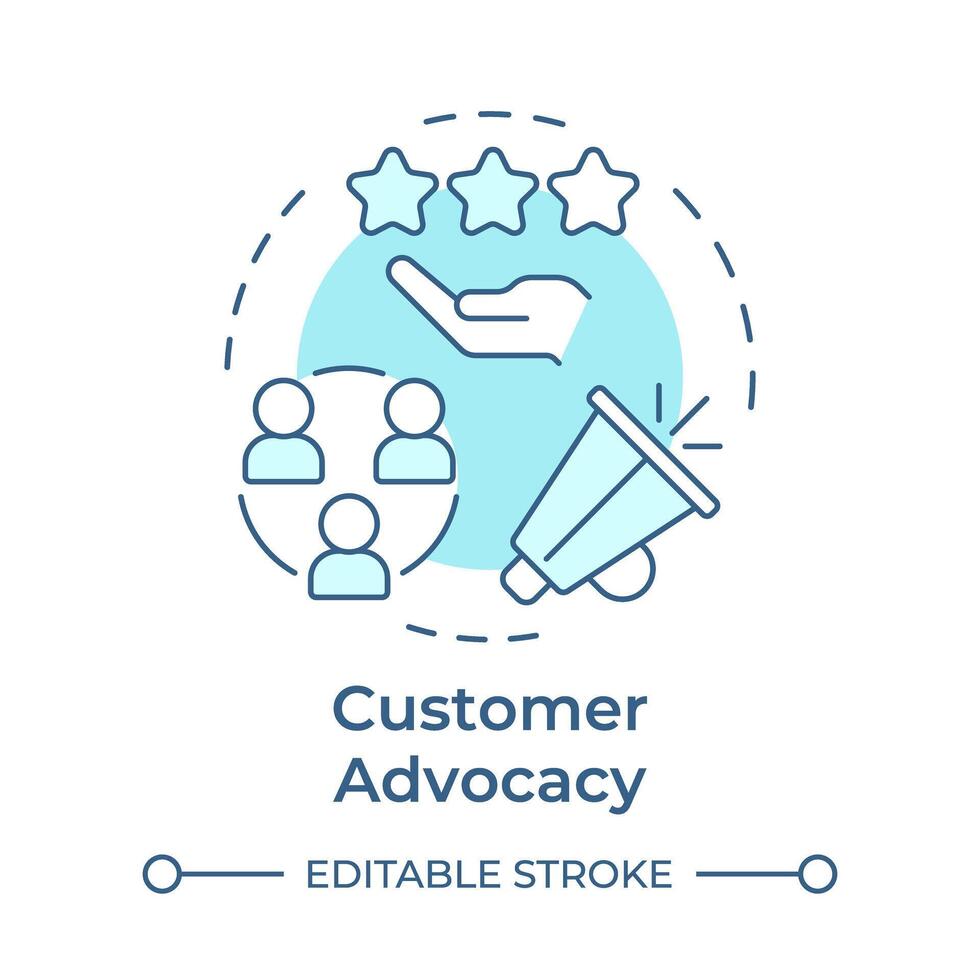 Customer Advocacy

EDITABLE STROKE