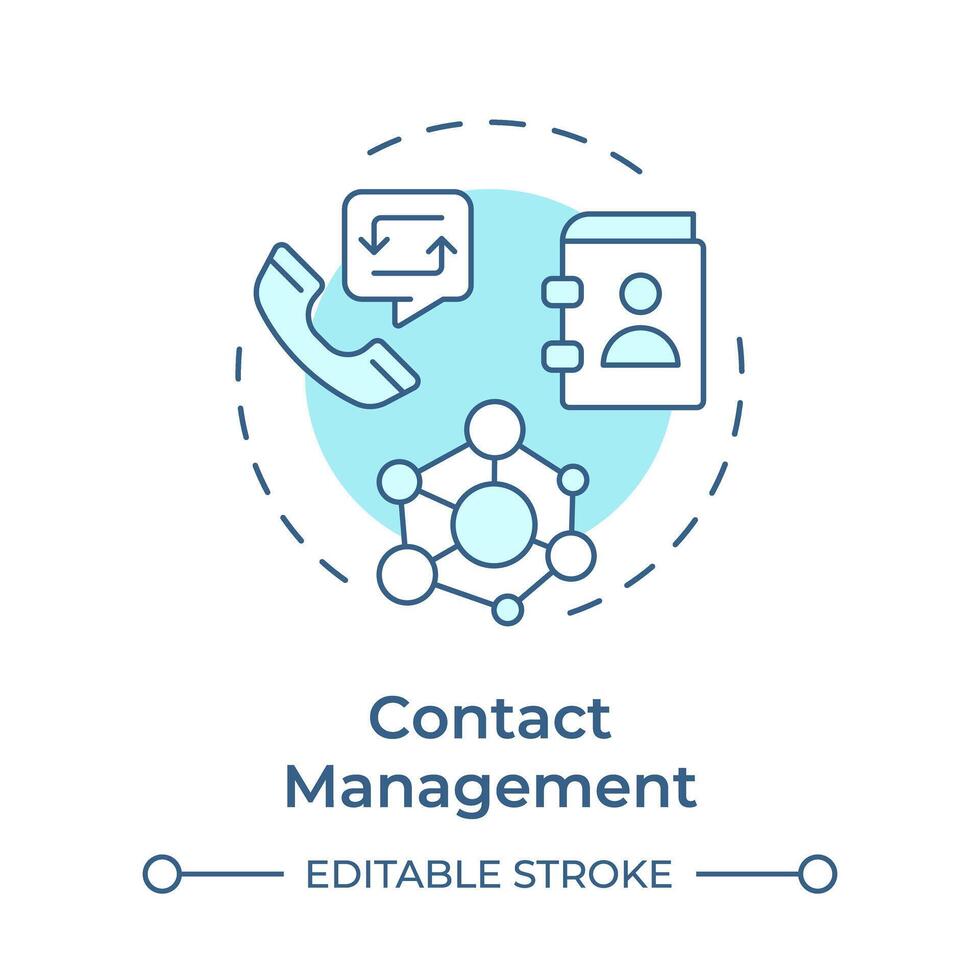 Contact Management

EDITABLE STROKE