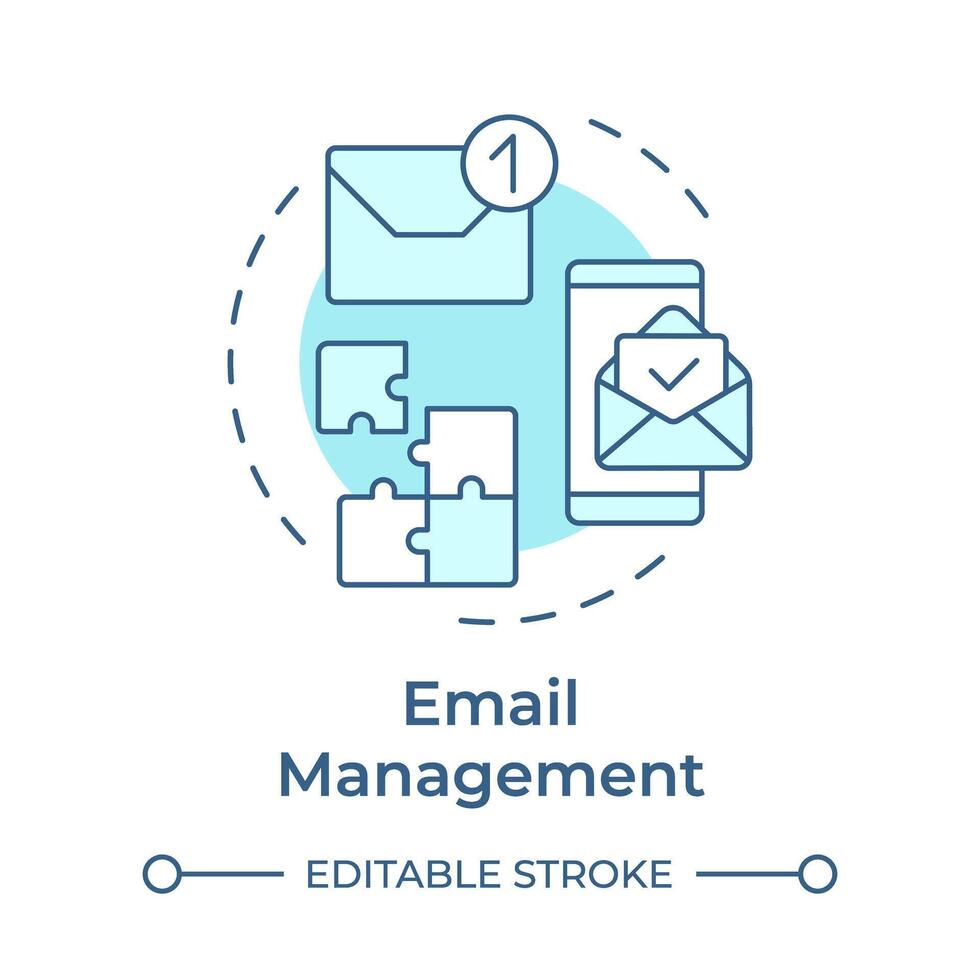 1

Email Management

EDITABLE STROKE