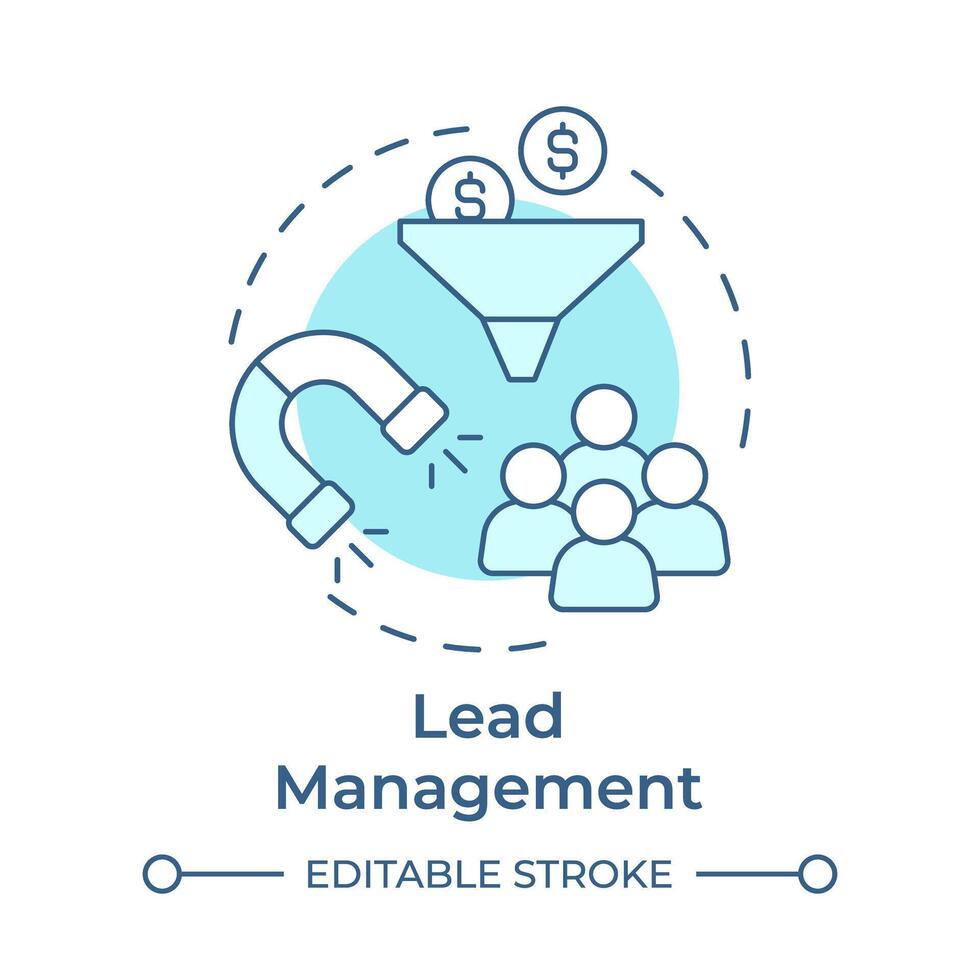 $
$

Lead Management

EDITABLE STROKE