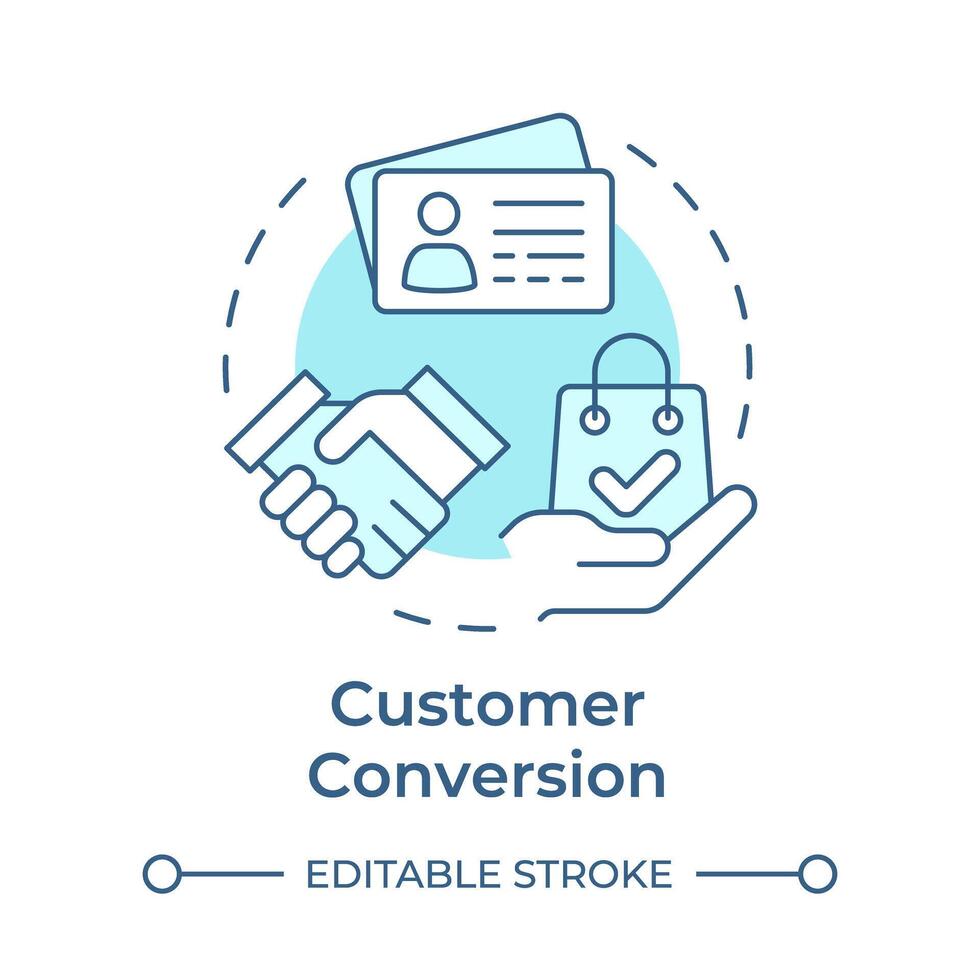 Customer Conversion

EDITABLE STROKE