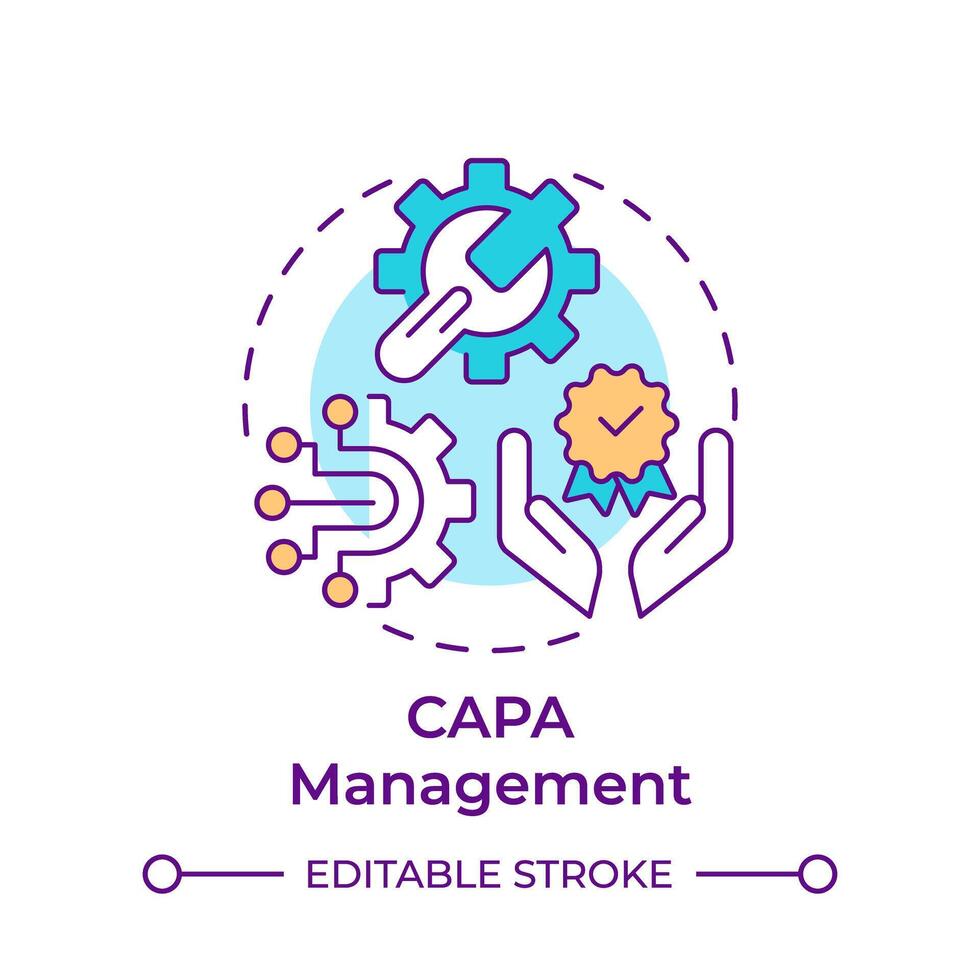 CAPA
Management

EDITABLE STROKE