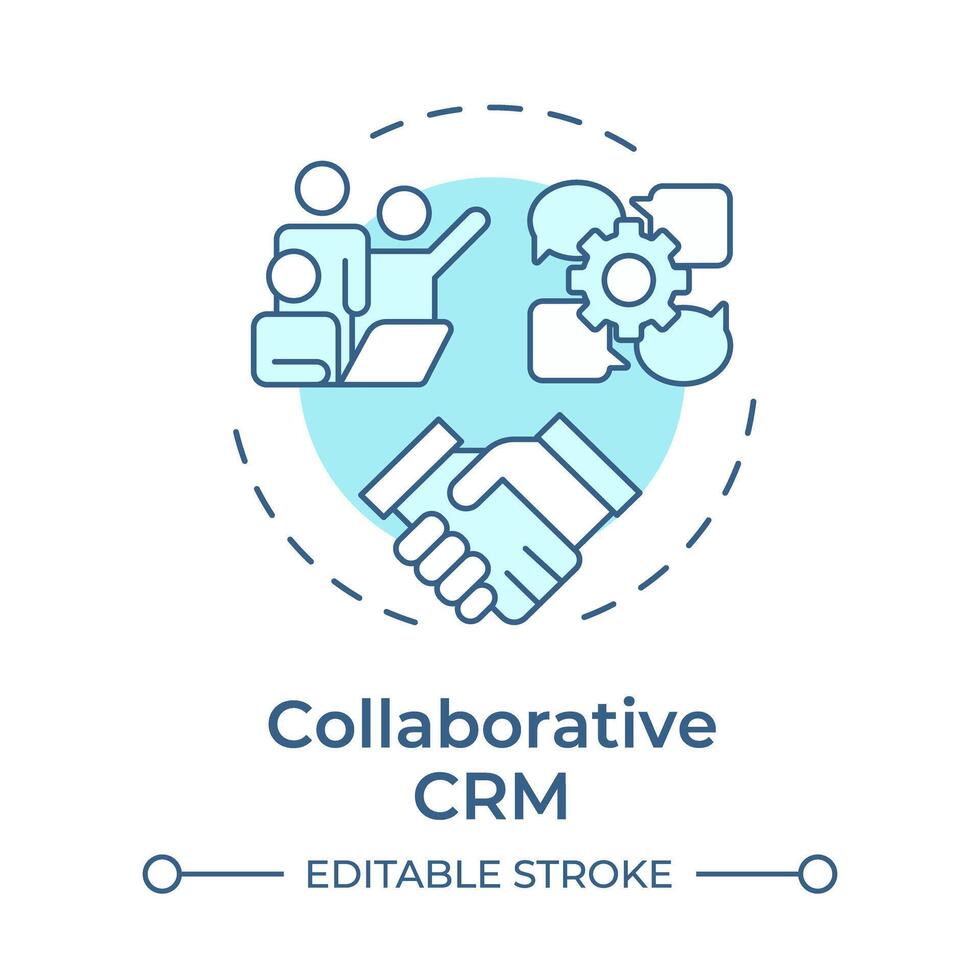 Collaborative CRM

EDITABLE STROKE