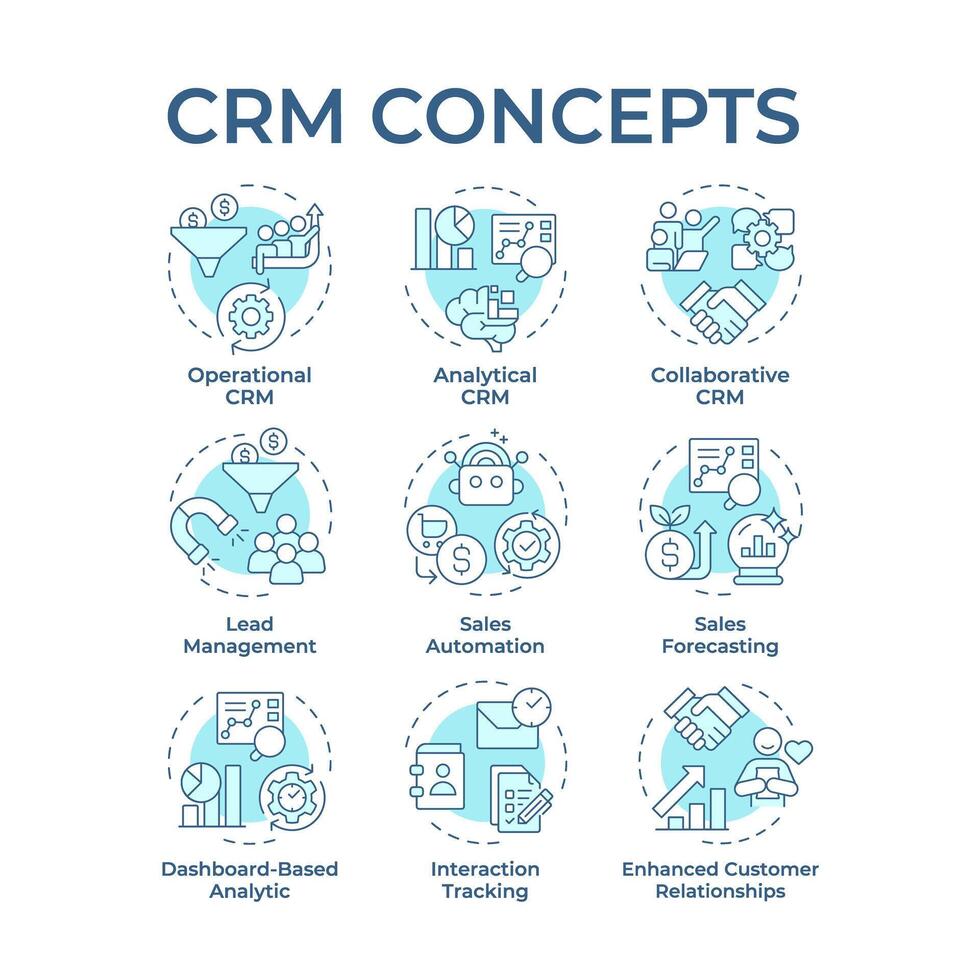 CRM CONCEPTS

Operational CRM

Analytical CRM

Collaborative CRM

Lead Management

Sales Automation

Sales Forecasting

Dashboard-Based Analytic

Interaction Tracking

Enhanced Customer Relationships