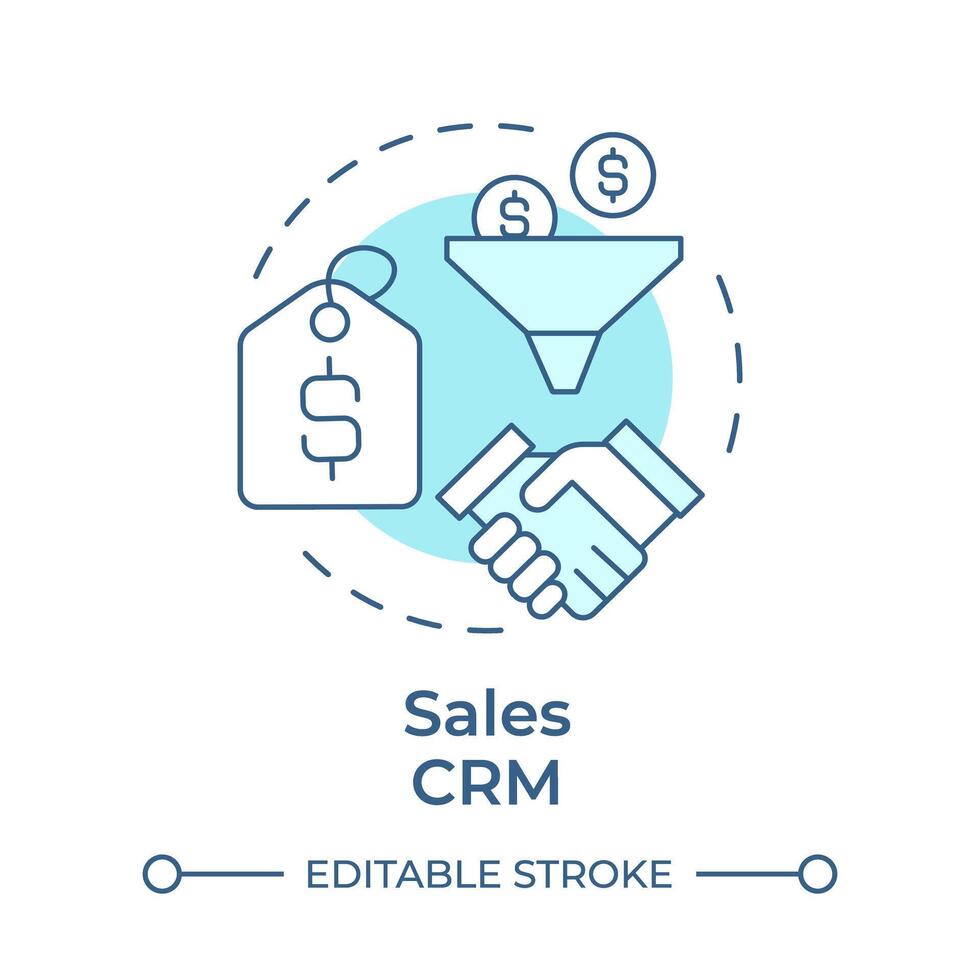 $
$
$

Sales
CRM

EDITABLE STROKE