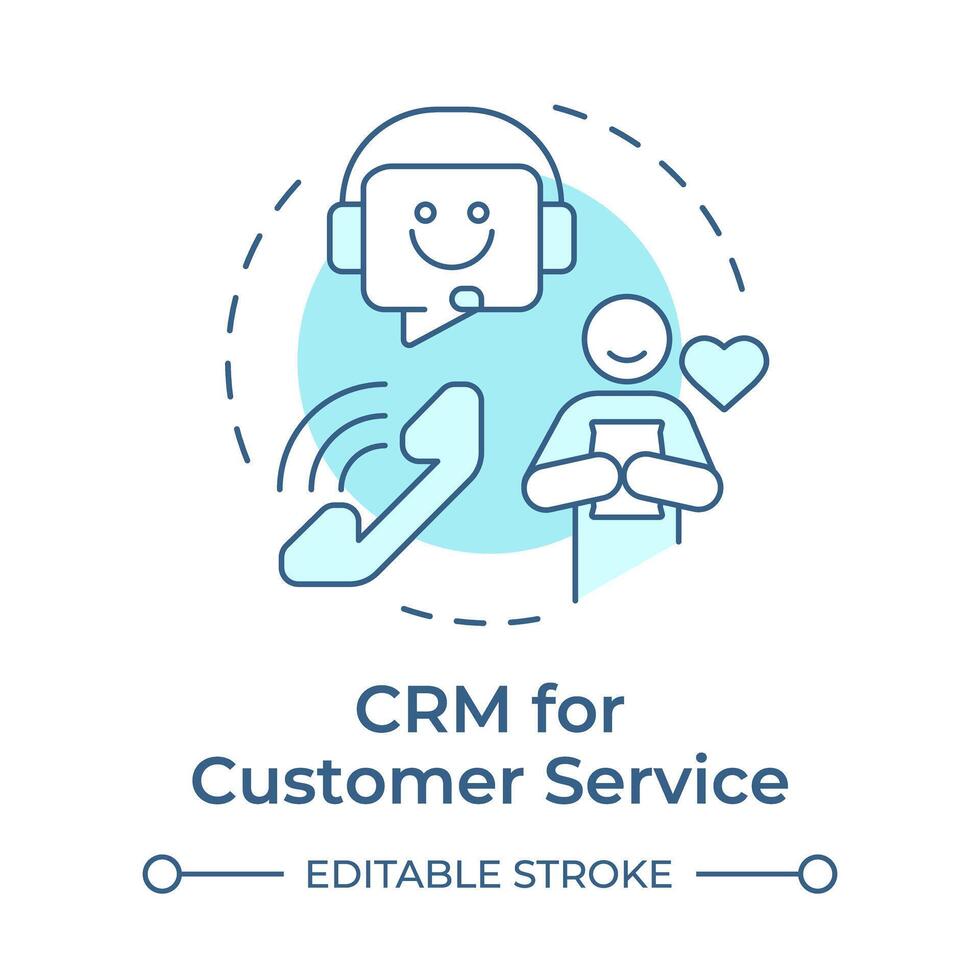 CRM for
Customer Service

EDITABLE STROKE