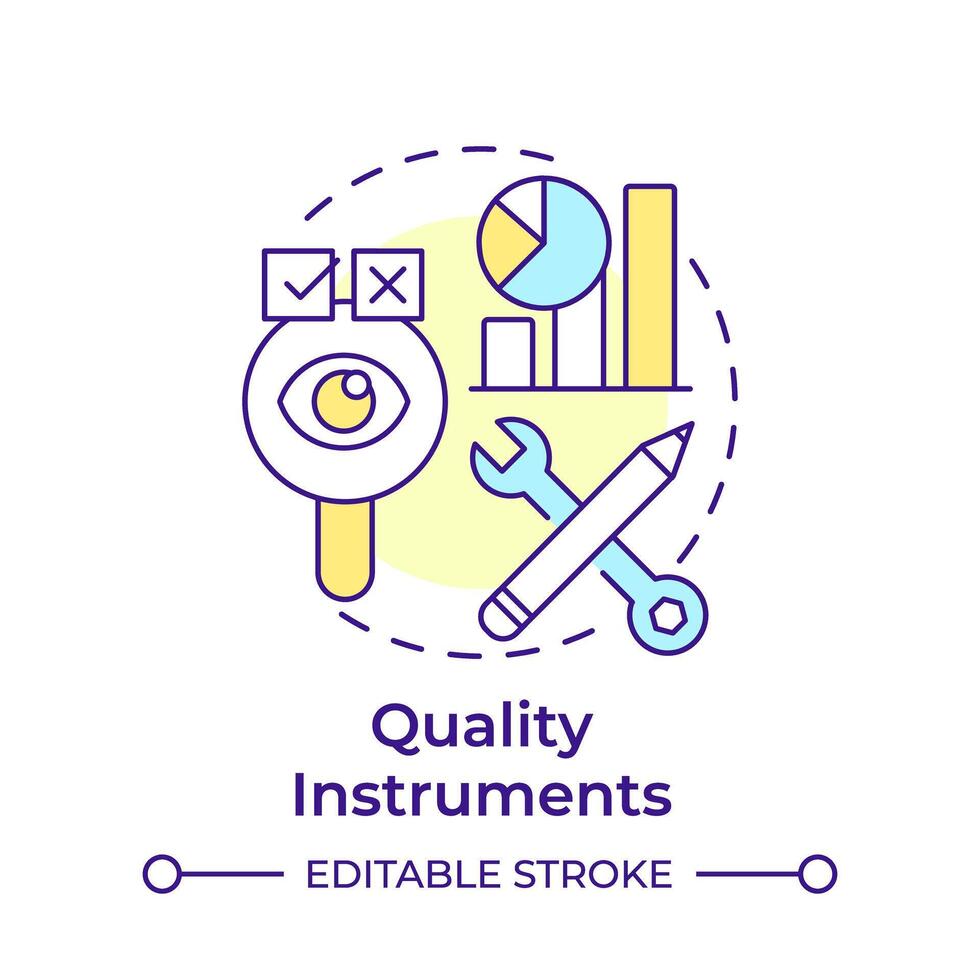 Quality Instruments

EDITABLE STROKE