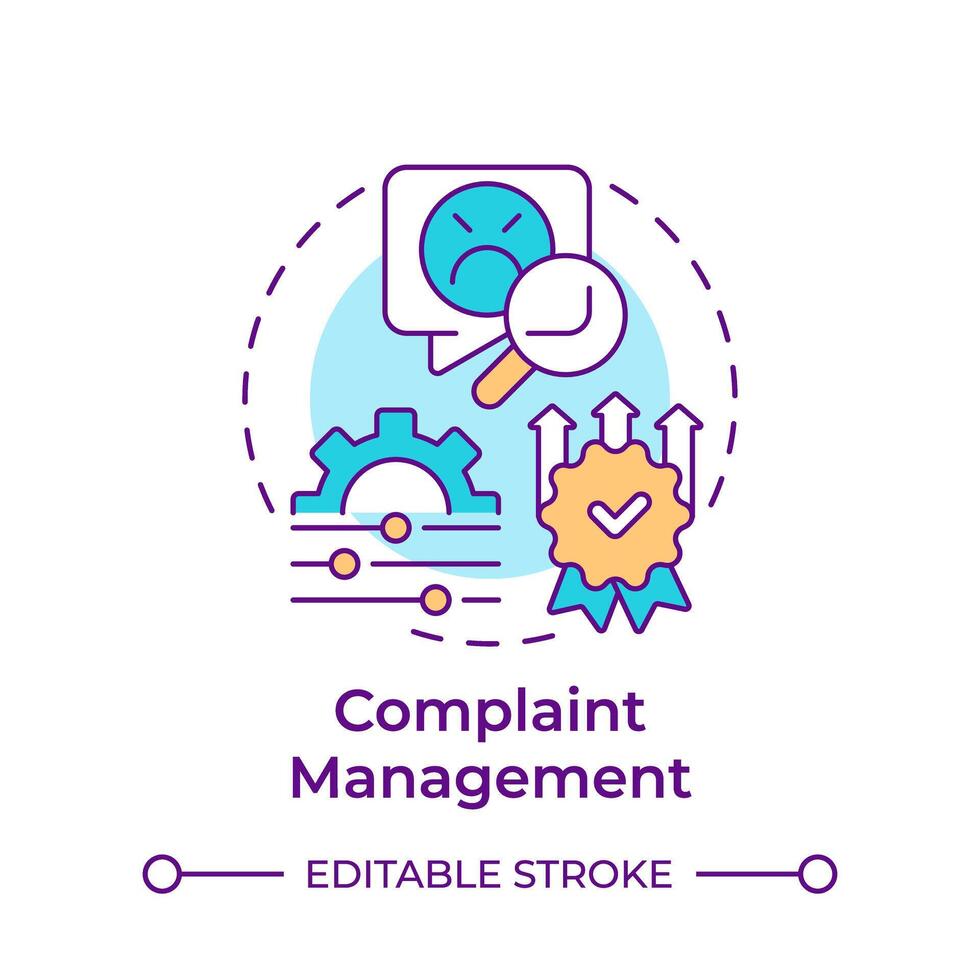 Complaint Management

EDITABLE STROKE