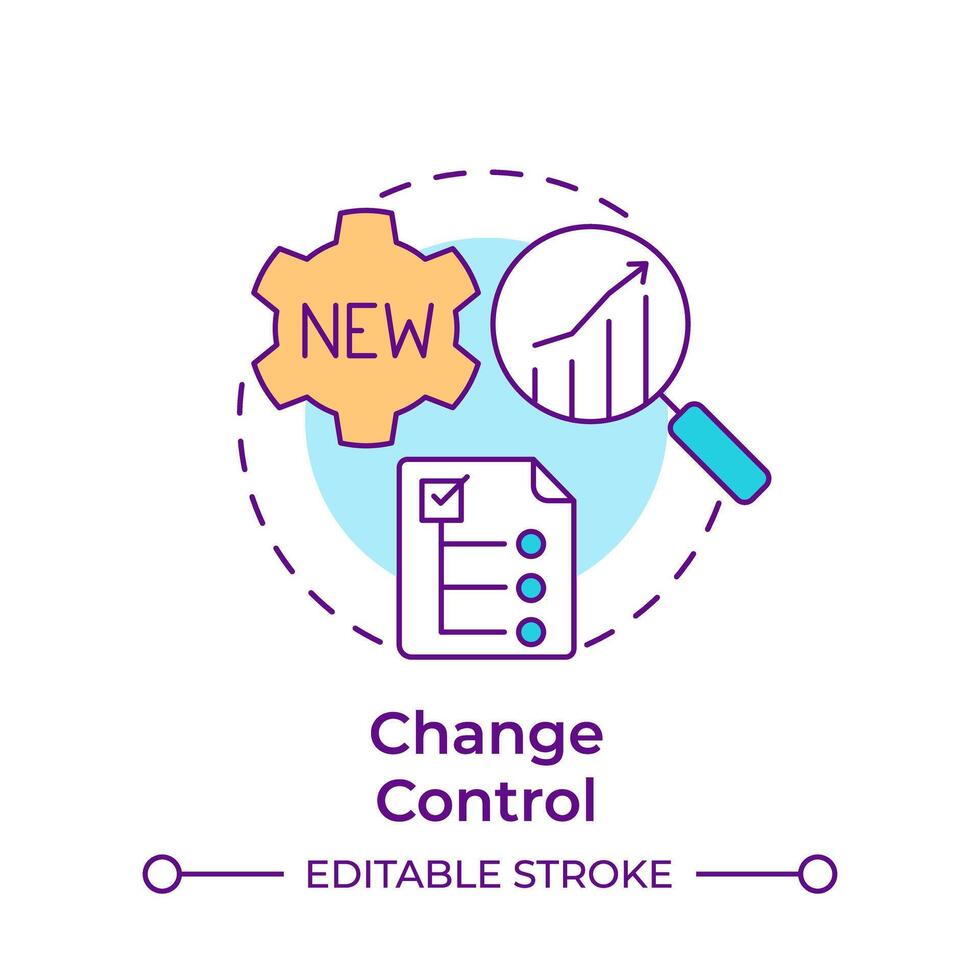 NEW

Change
Control

EDITABLE STROKE