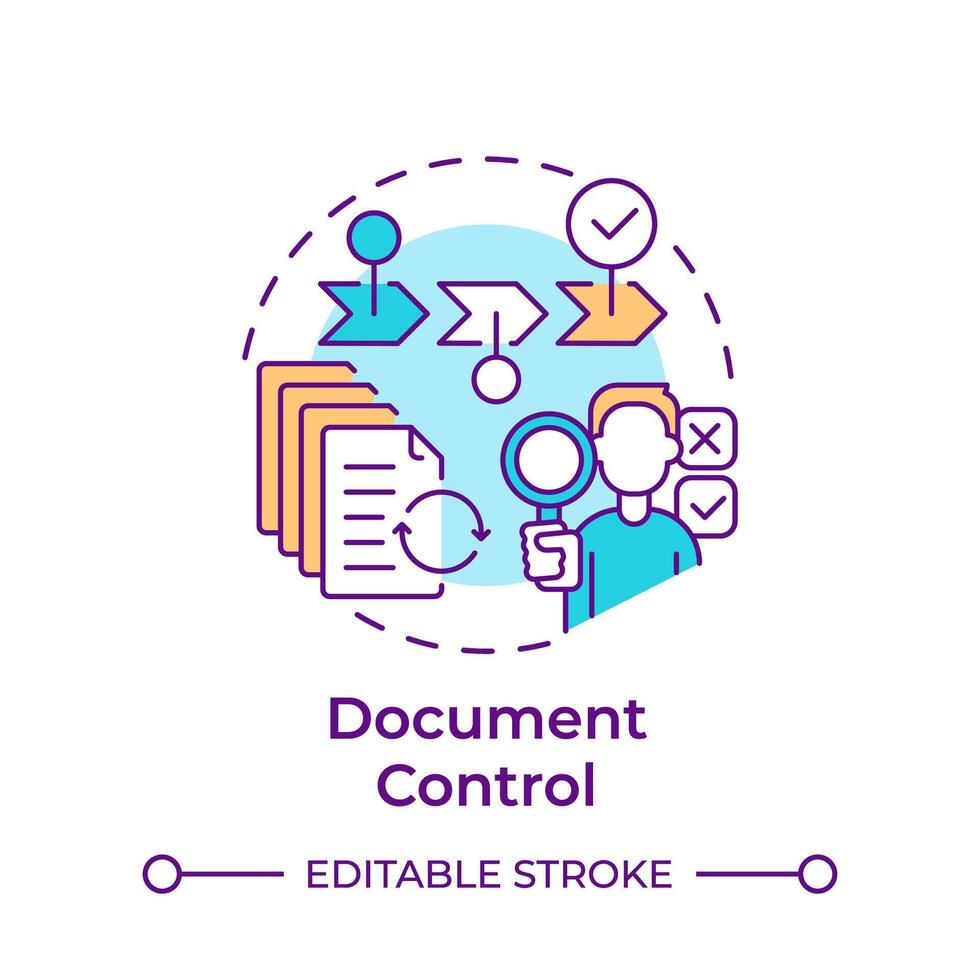 Document Control

EDITABLE STROKE