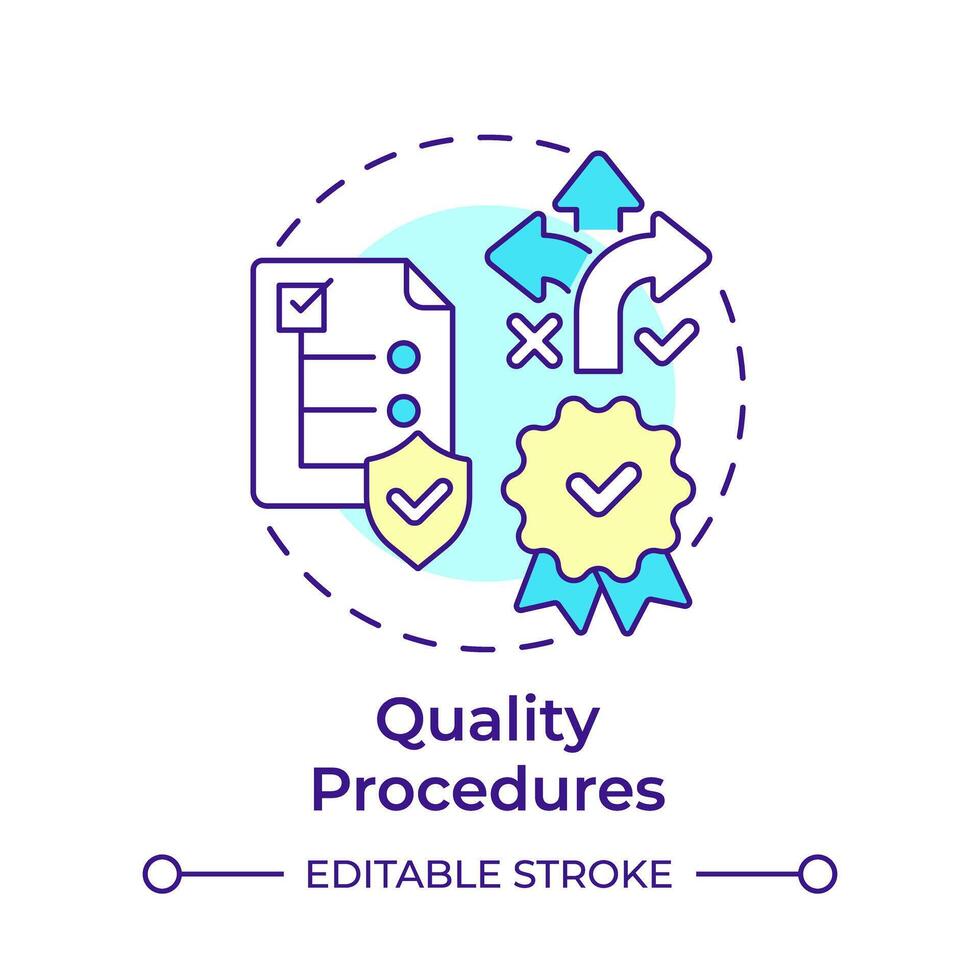 Quality
Procedures

EDITABLE STROKE