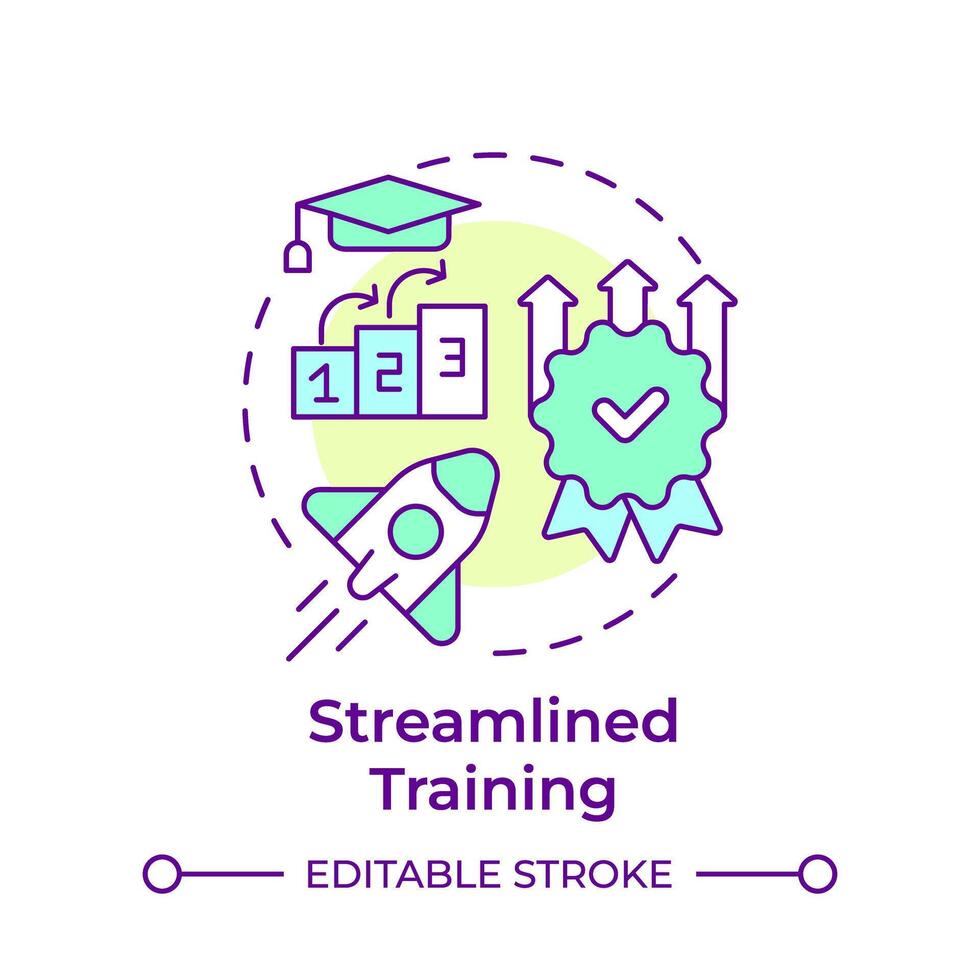 1 2 3

Streamlined Training

EDITABLE STROKE