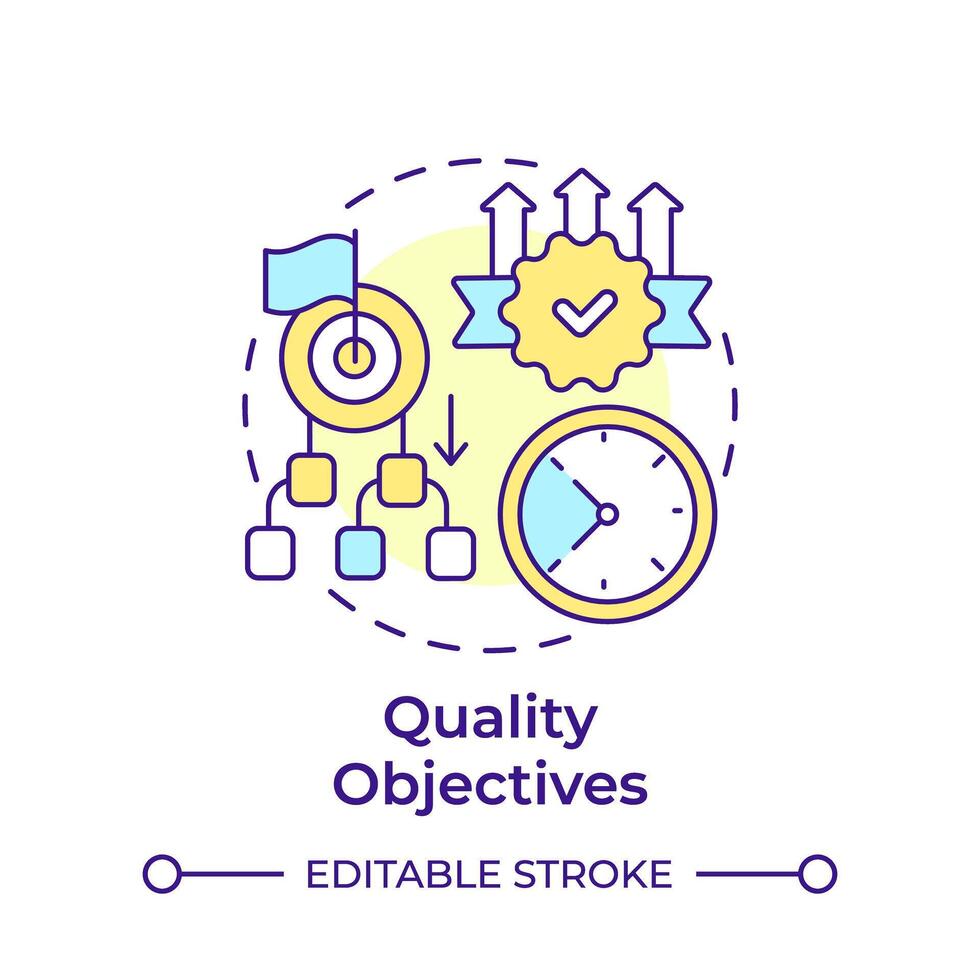 Quality Objectives

EDITABLE STROKE