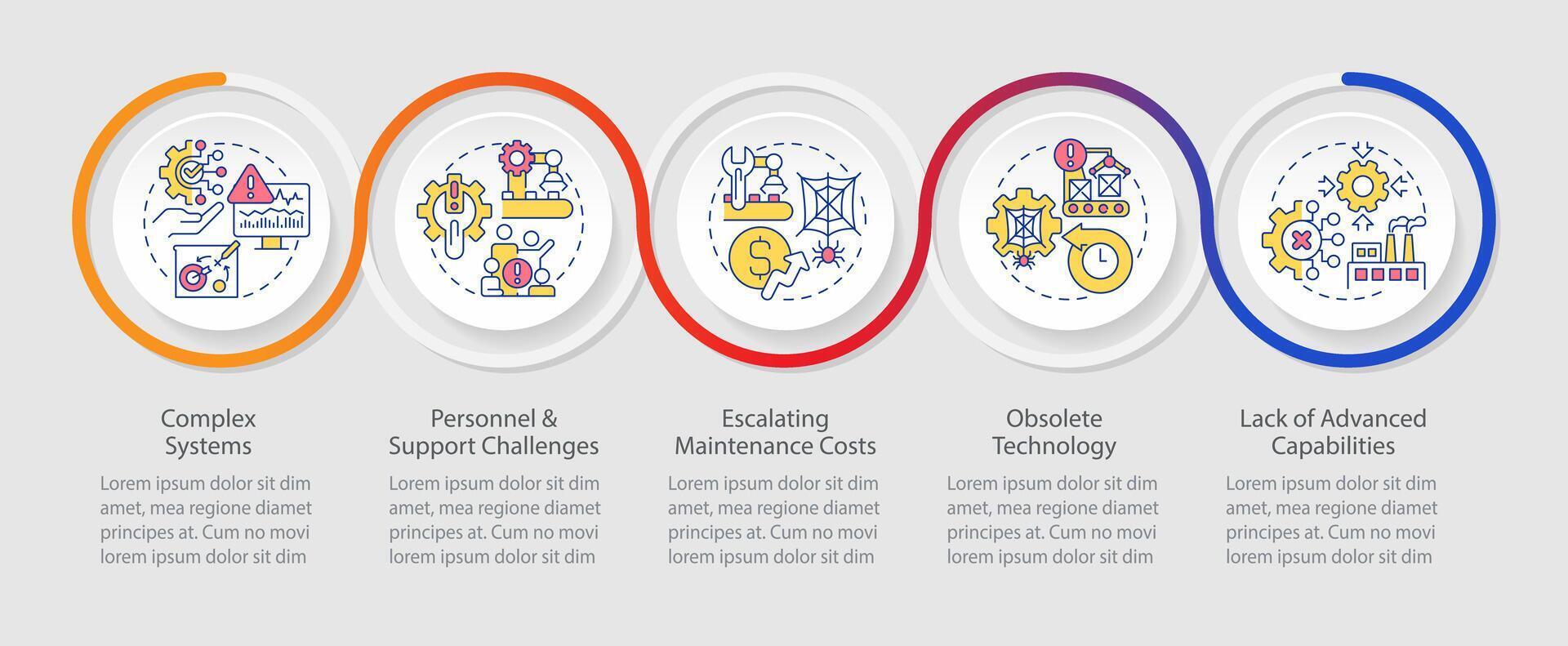 Complex Systems

Lorem ipsum dolor sit dim amet, mea regione diamet principes at. Cum no movi lorem ipsum dolor sit dim

Personnel & Support Challenges

Lorem ipsum dolor sit dim amet, mea regione diamet principes at. Cum no movi lorem ipsum dolor sit dim

Escalating Maintenance Costs

Lorem ipsum dolor sit dim amet, mea regione diamet principes at. Cum no movi lorem ipsum dolor sit dim

Obsolete Technology

Lorem ipsum dolor sit dim amet, mea regione diamet principes at. Cum no movi lorem ipsum dolor sit dim

Lack of Advanced Capabilities

Lorem ipsum dolor sit dim amet, mea regione diamet principes at. Cum no movi lorem ipsum dolor sit dim