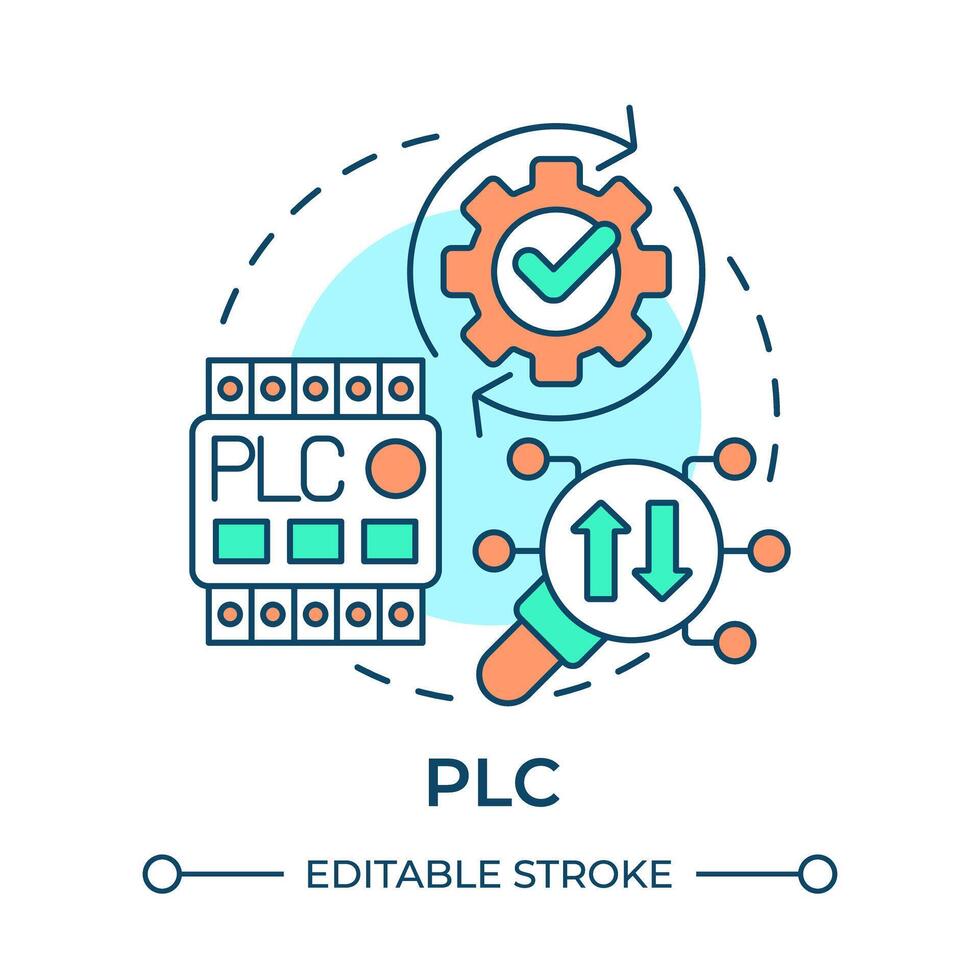 PLC

PLC

EDITABLE STROKE