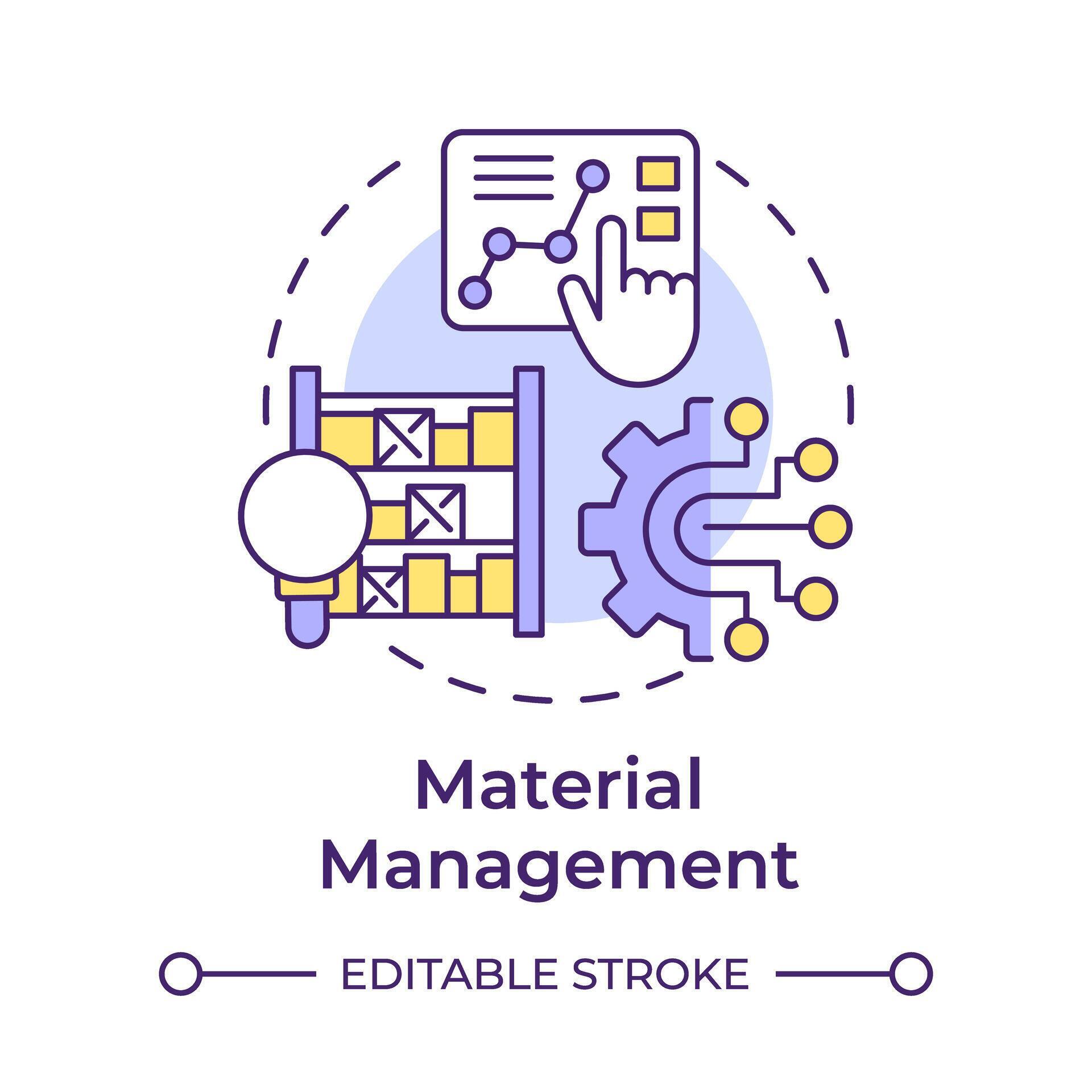 Material Management

EDITABLE STROKE