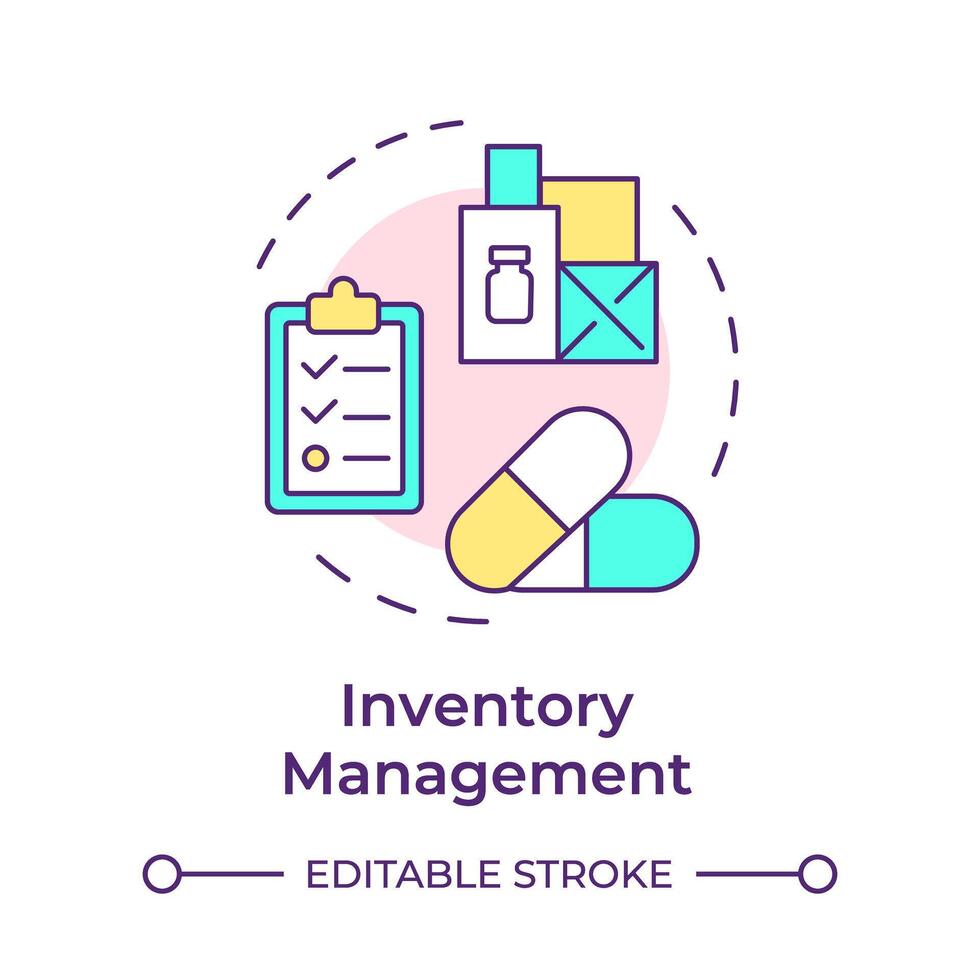 Inventory Management

EDITABLE STROKE