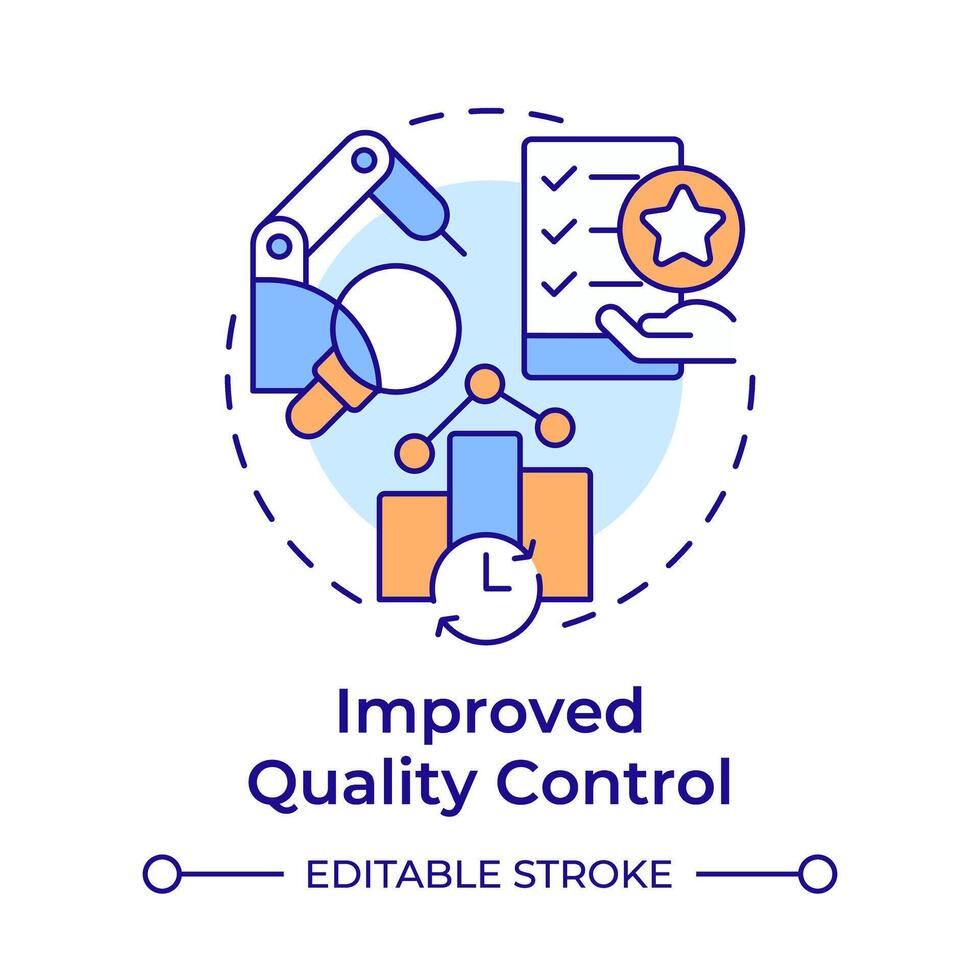 Improved
Quality Control

EDITABLE STROKE