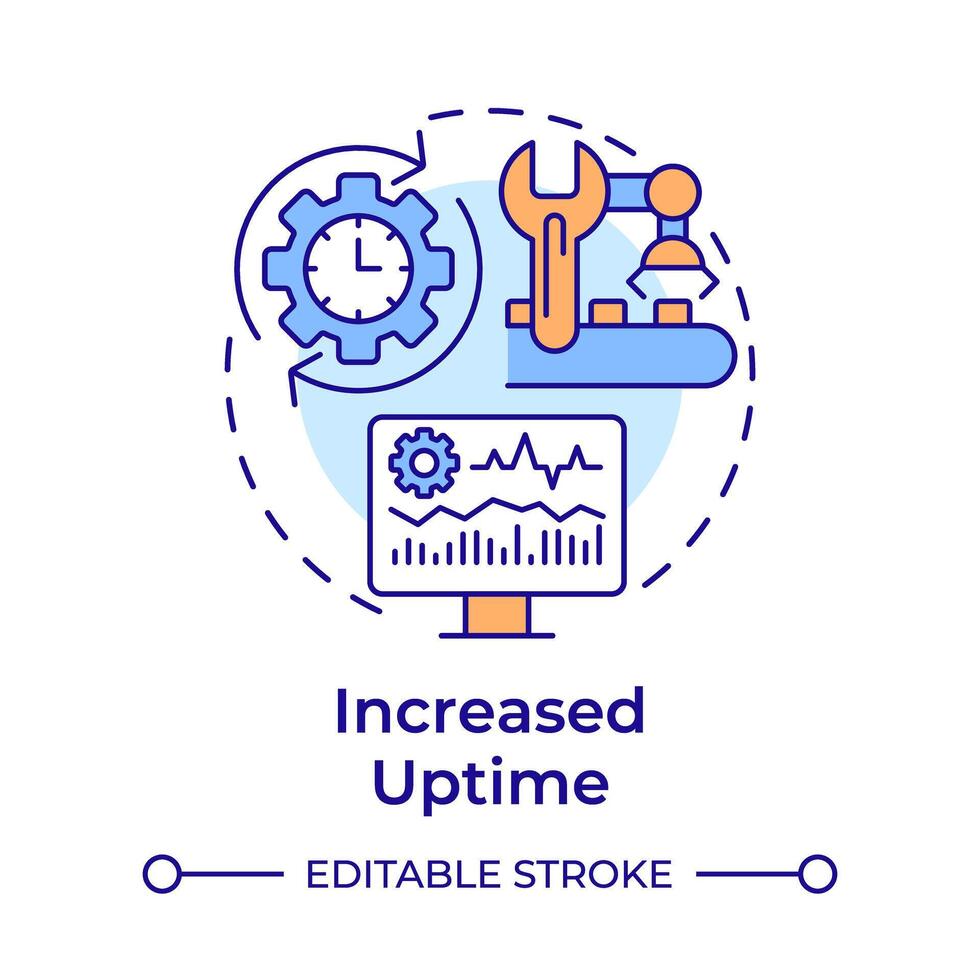 Increased Uptime

EDITABLE STROKE