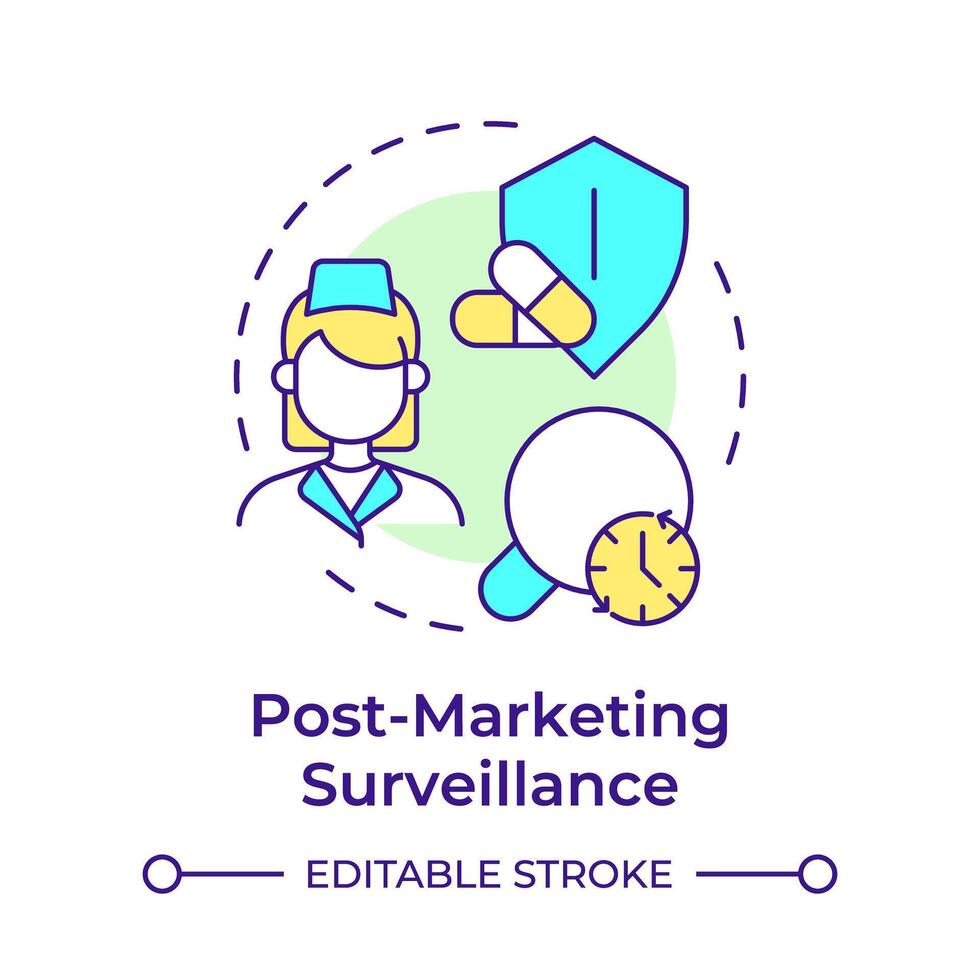 Post-Marketing Surveillance

EDITABLE STROKE