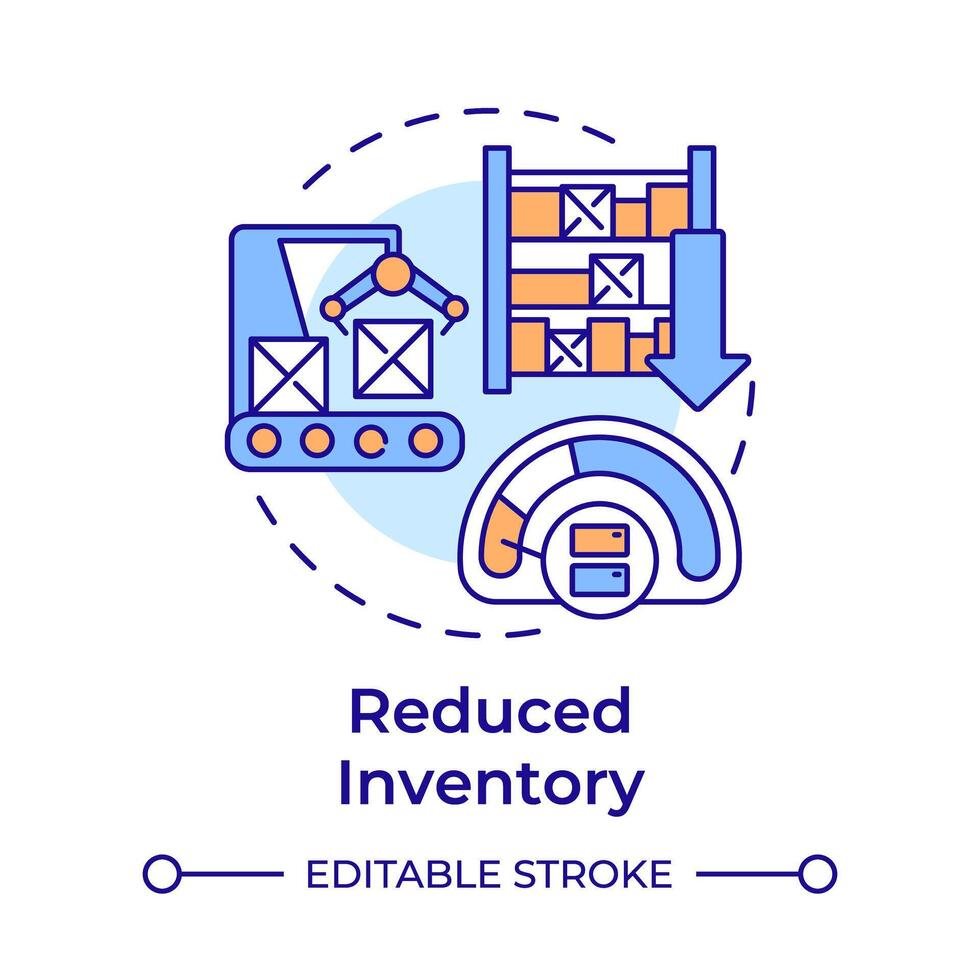 Reduced Inventory

EDITABLE STROKE