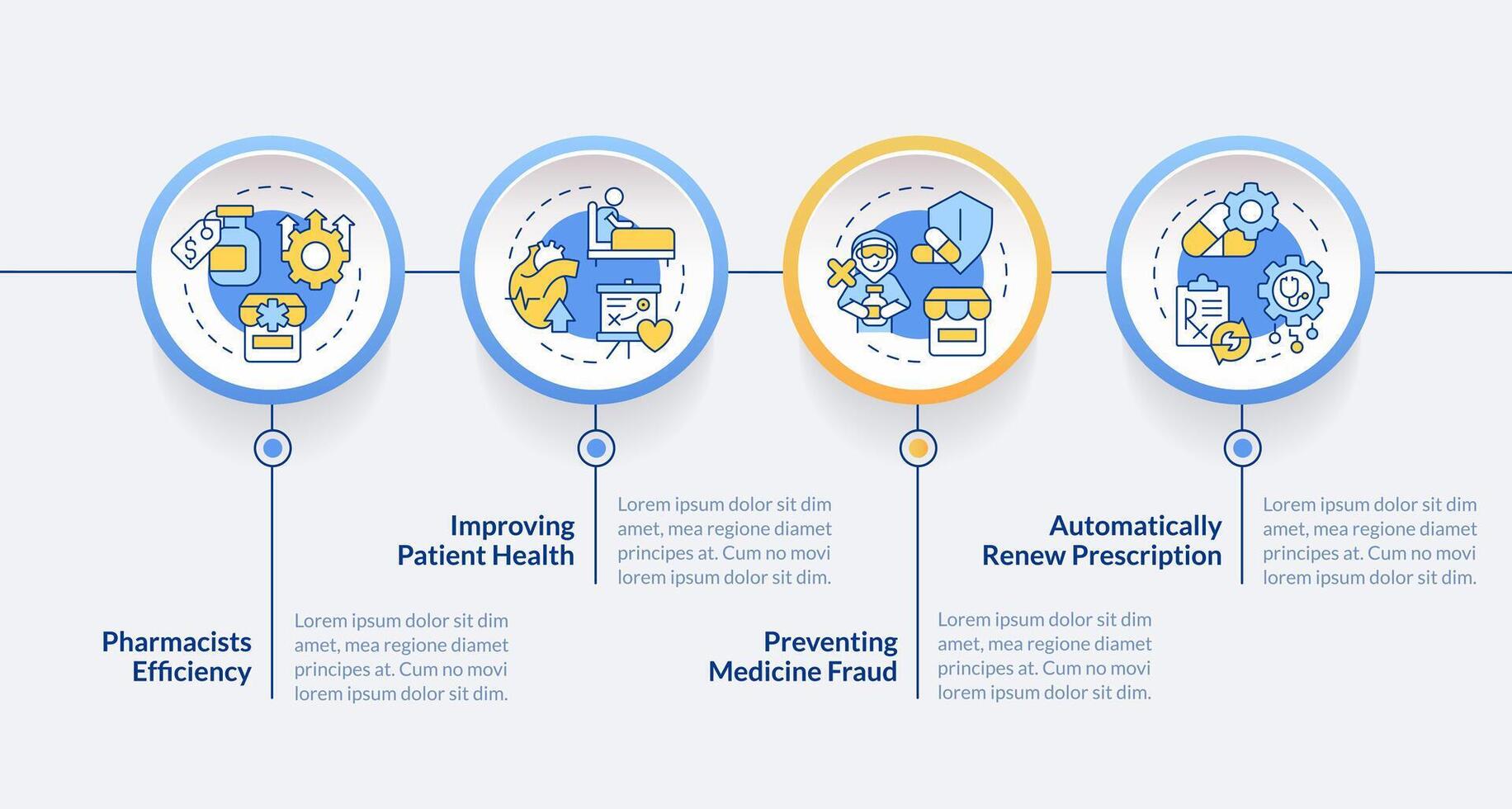 Pharmacists Efficiency

Lorem ipsum dolor sit dim amet, mea regione diamet principes at. Cum no movi lorem ipsum dolor sit dim.

Improving Patient Health

Lorem ipsum dolor sit dim amet, mea regione diamet principes at. Cum no movi lorem ipsum dolor sit dim.

Preventing Medicine Fraud

Lorem ipsum dolor sit dim amet, mea regione diamet principes at. Cum no movi lorem ipsum dolor sit dim.

Automatically Renew Prescription

Lorem ipsum dolor sit dim amet, mea regione diamet principes at. Cum no movi lorem ipsum dolor sit dim.