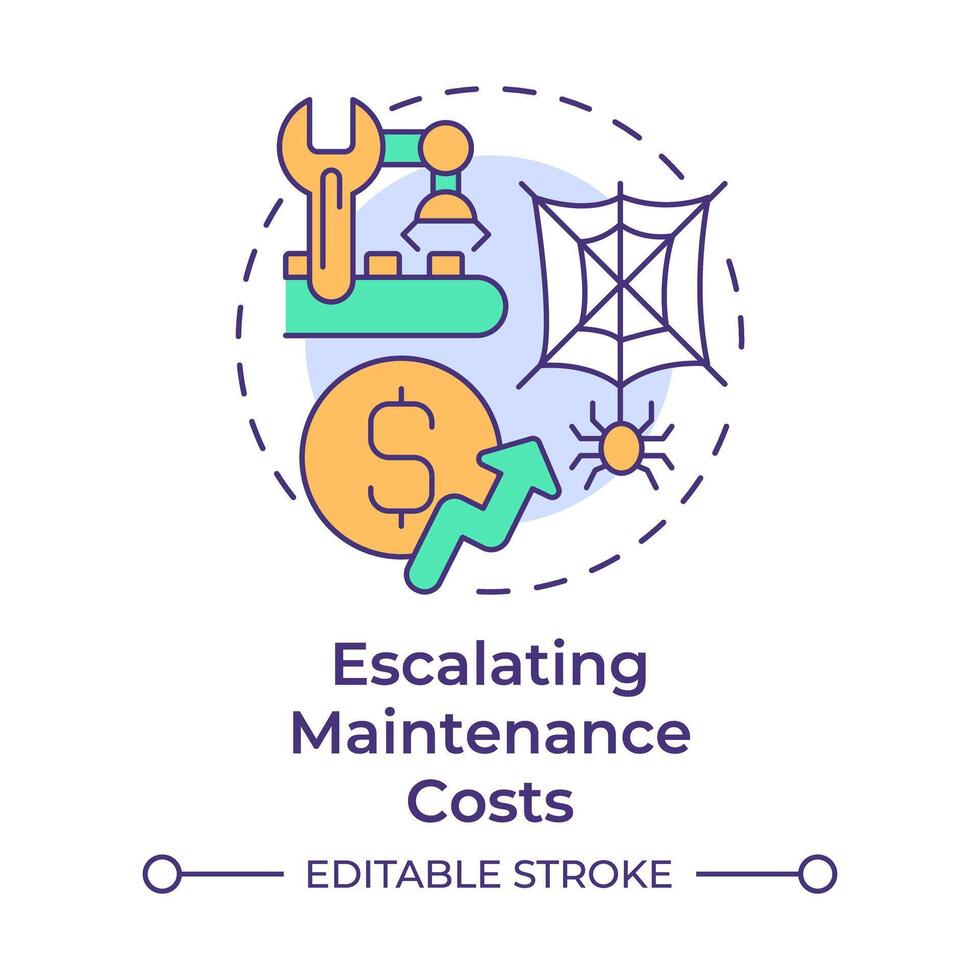 $

Escalating Maintenance Costs

EDITABLE STROKE