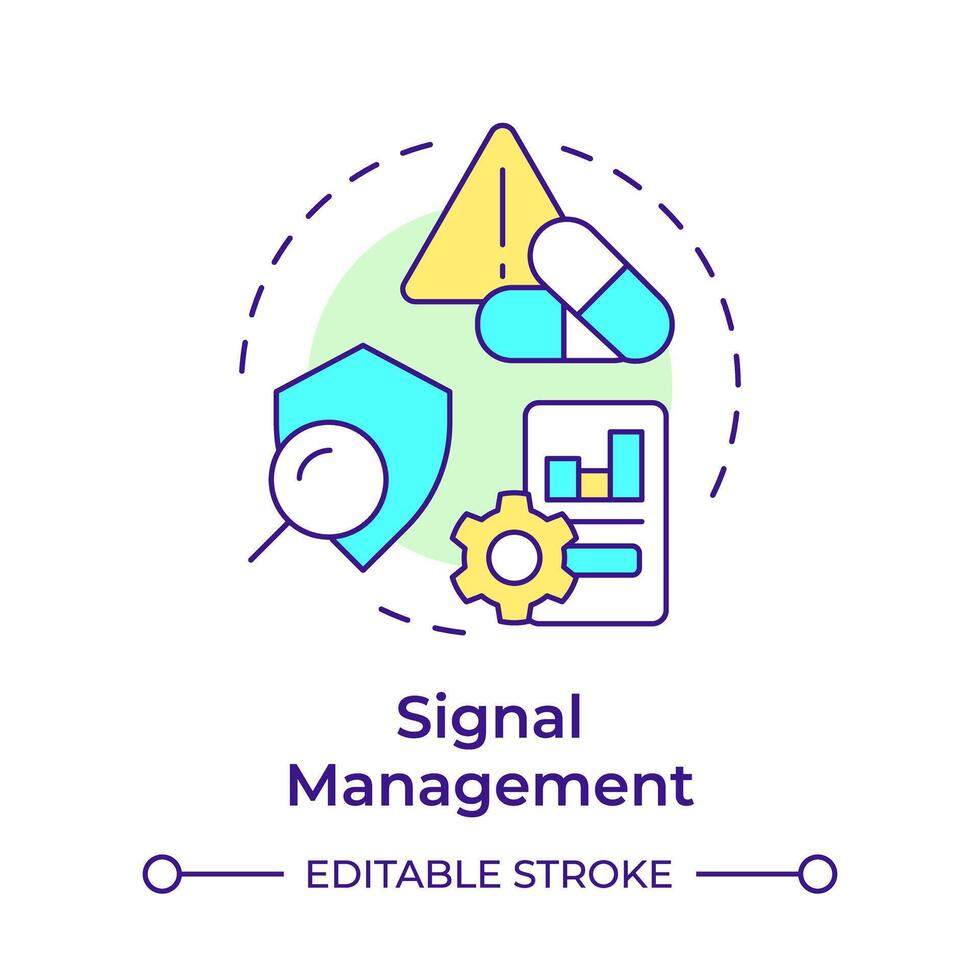 Signal Management

EDITABLE STROKE