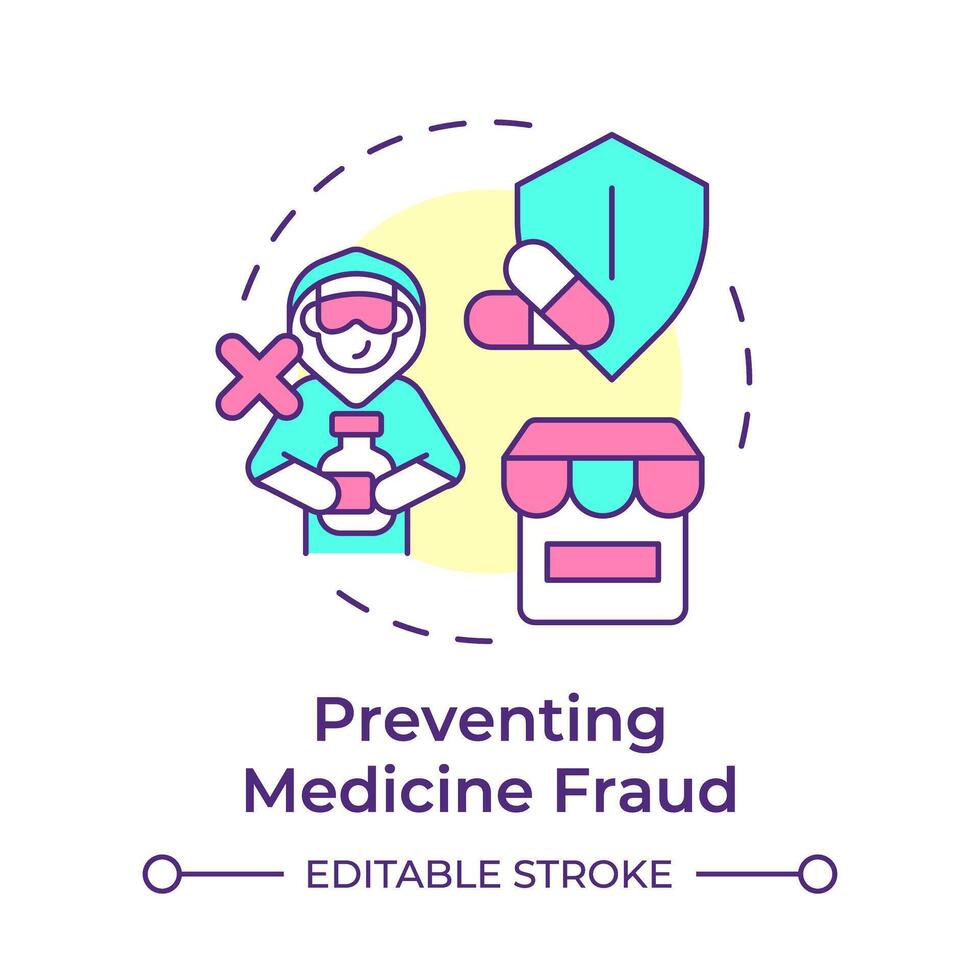 Preventing Medicine Fraud

EDITABLE STROKE