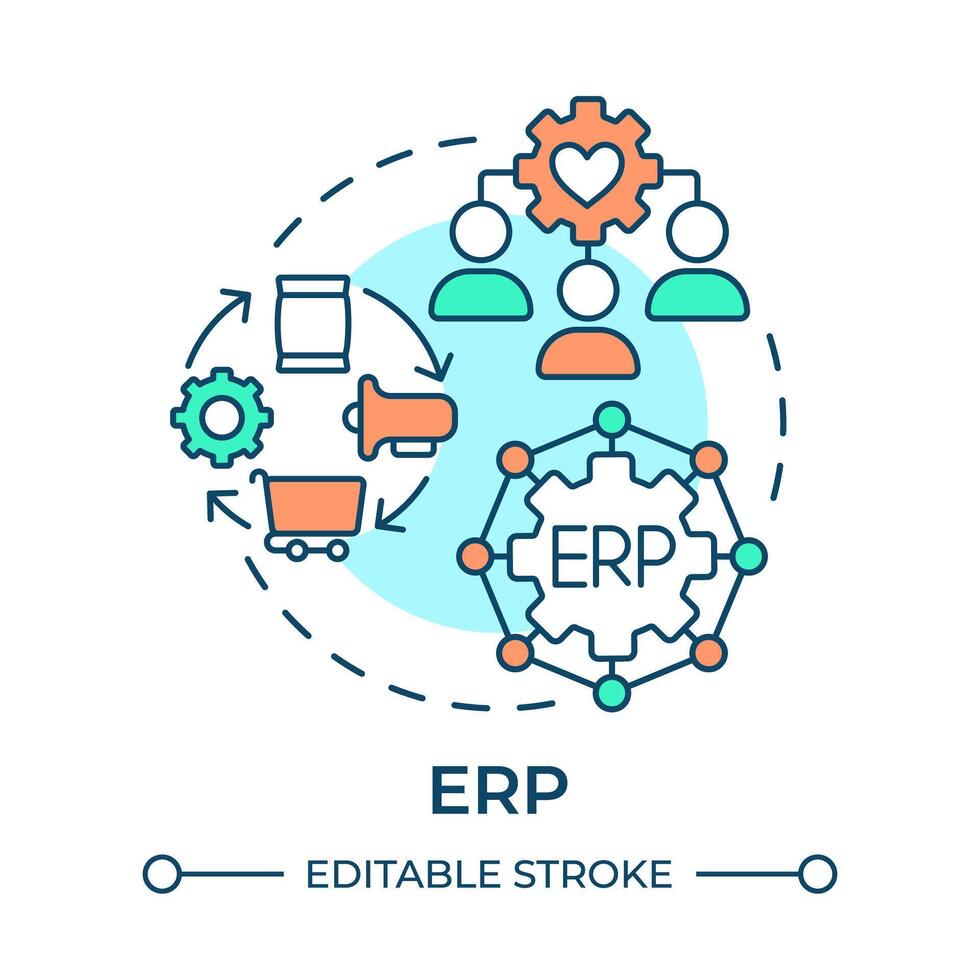 ERP

ERP

EDITABLE STROKE