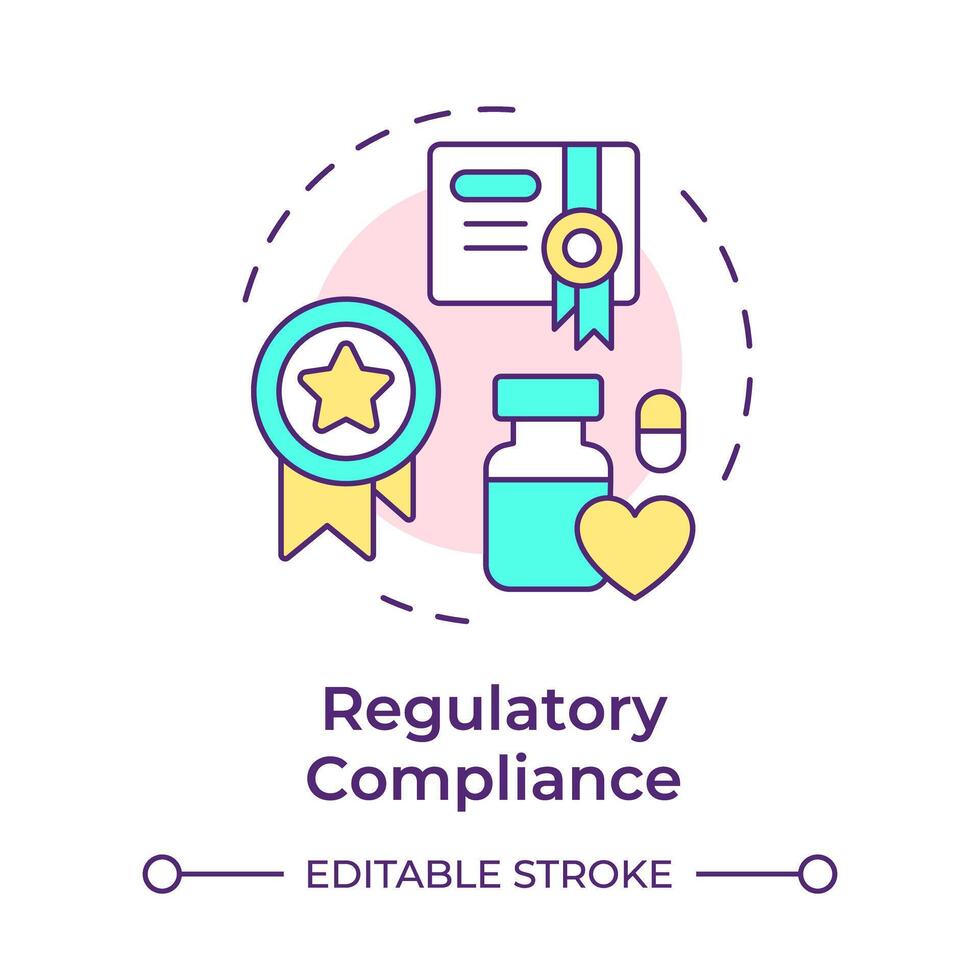 Regulatory Compliance

EDITABLE STROKE