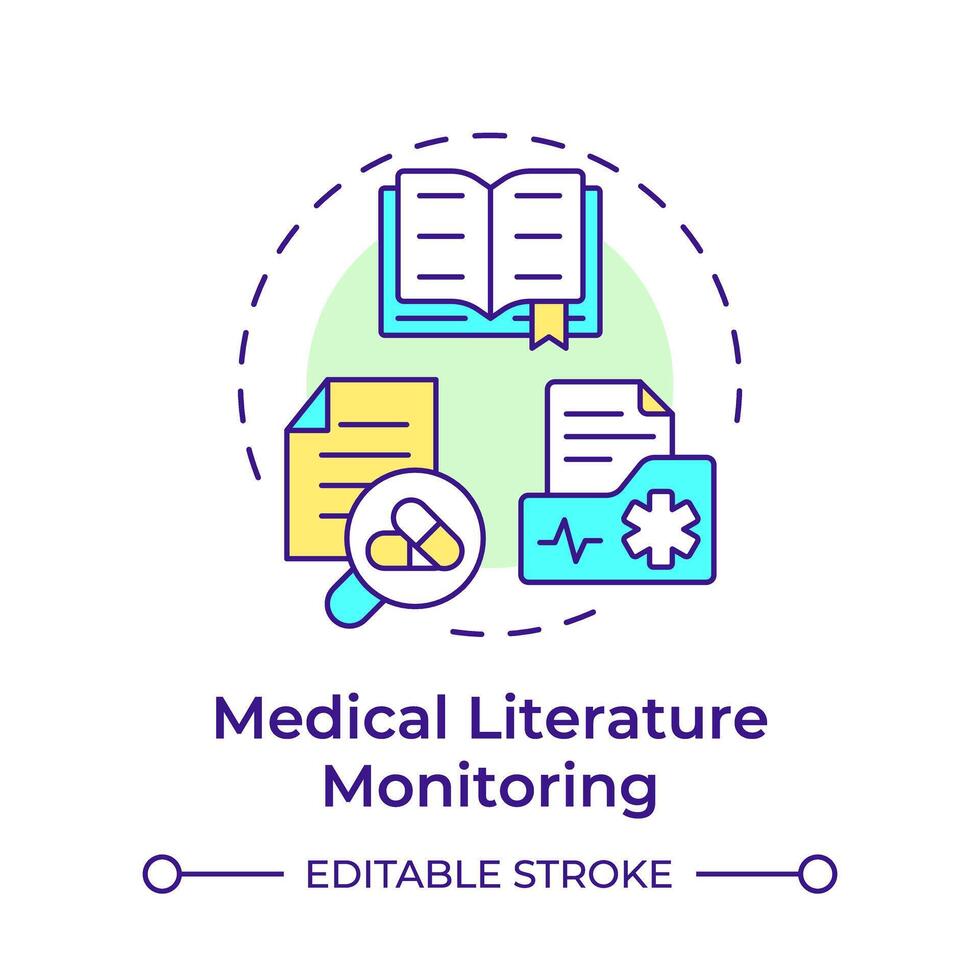 Medical Literature Monitoring

EDITABLE STROKE