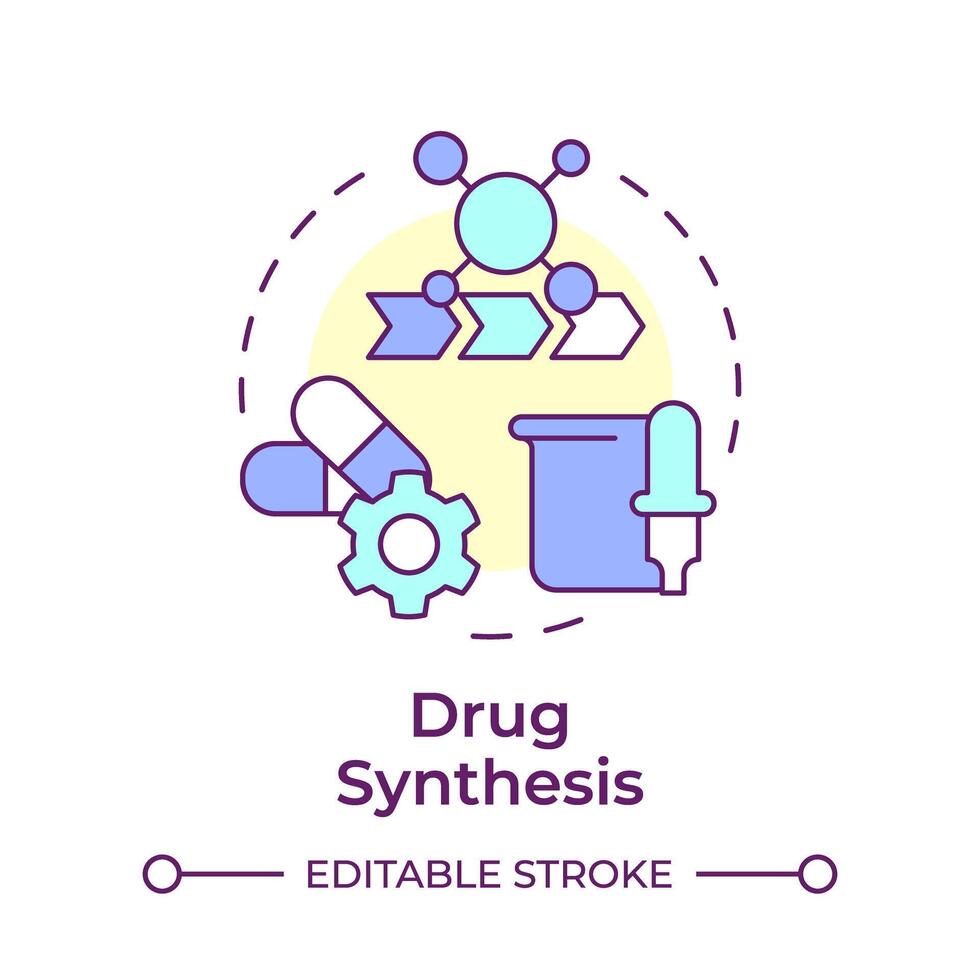 Drug
Synthesis

EDITABLE STROKE