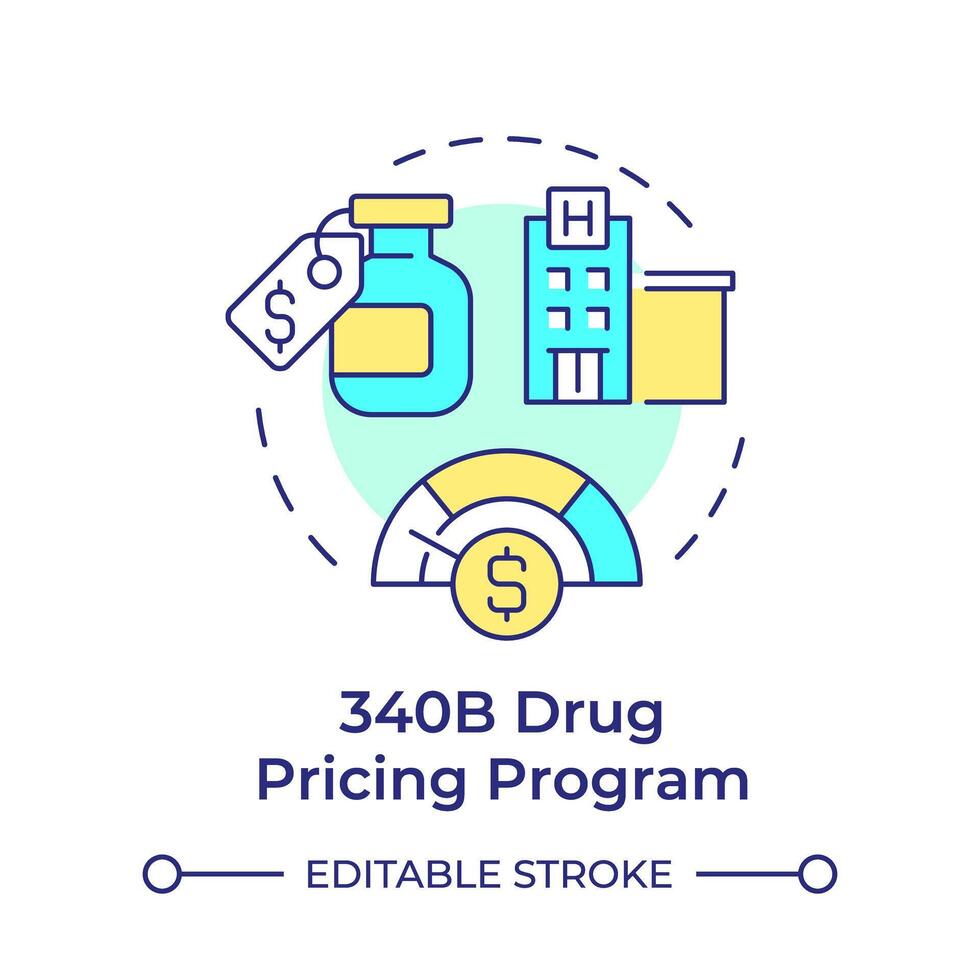 $
H
$

340B Drug Pricing Program

EDITABLE STROKE