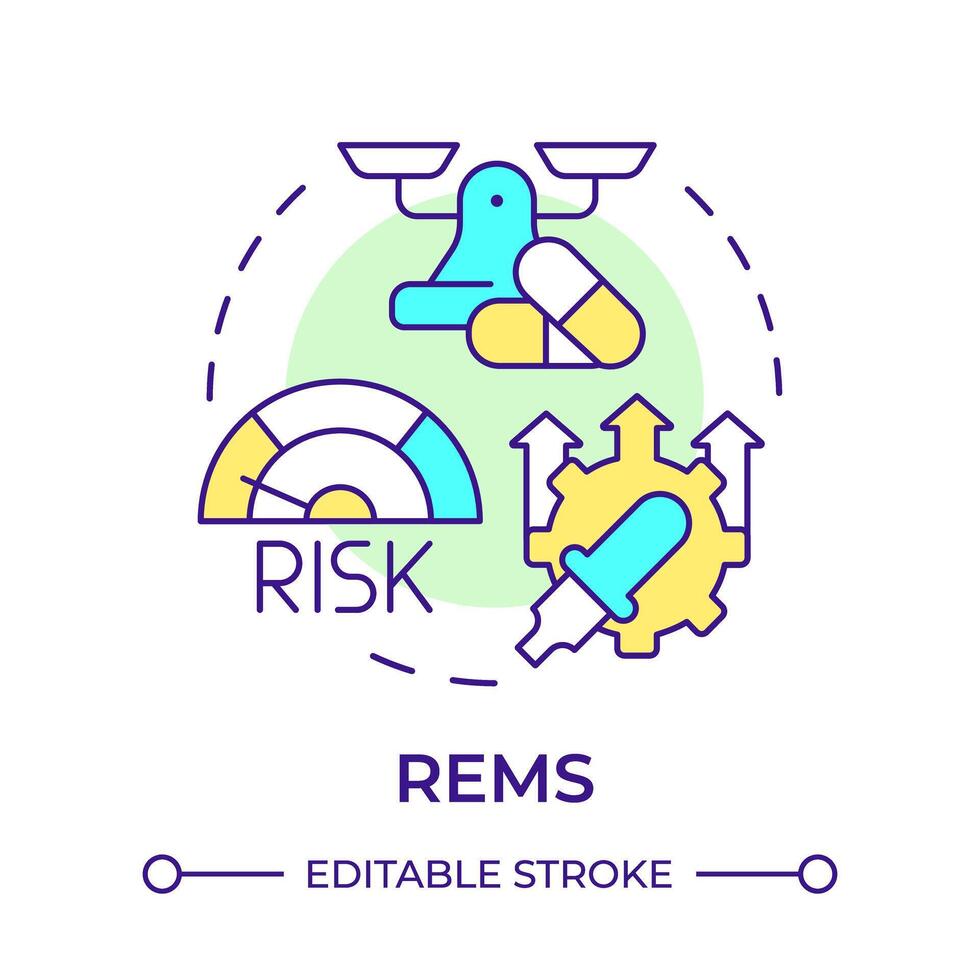 RISK

REMS

EDITABLE STROKE