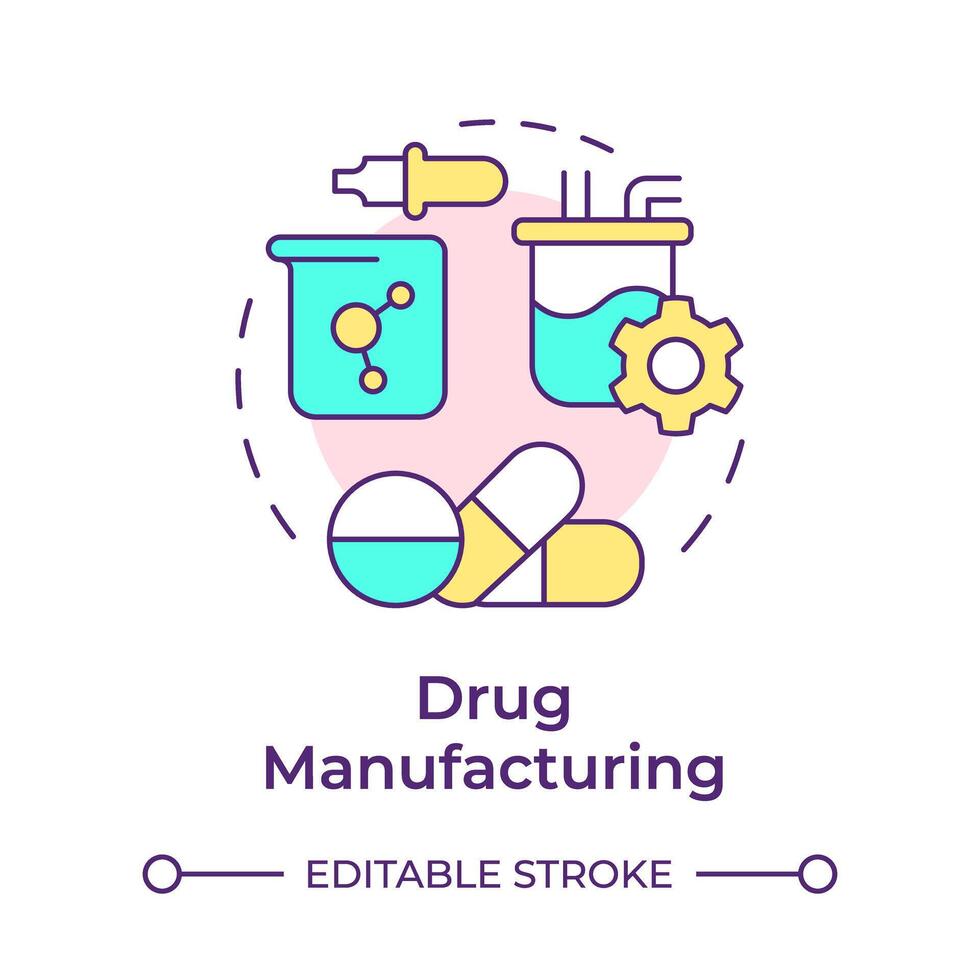 Drug Manufacturing

EDITABLE STROKE