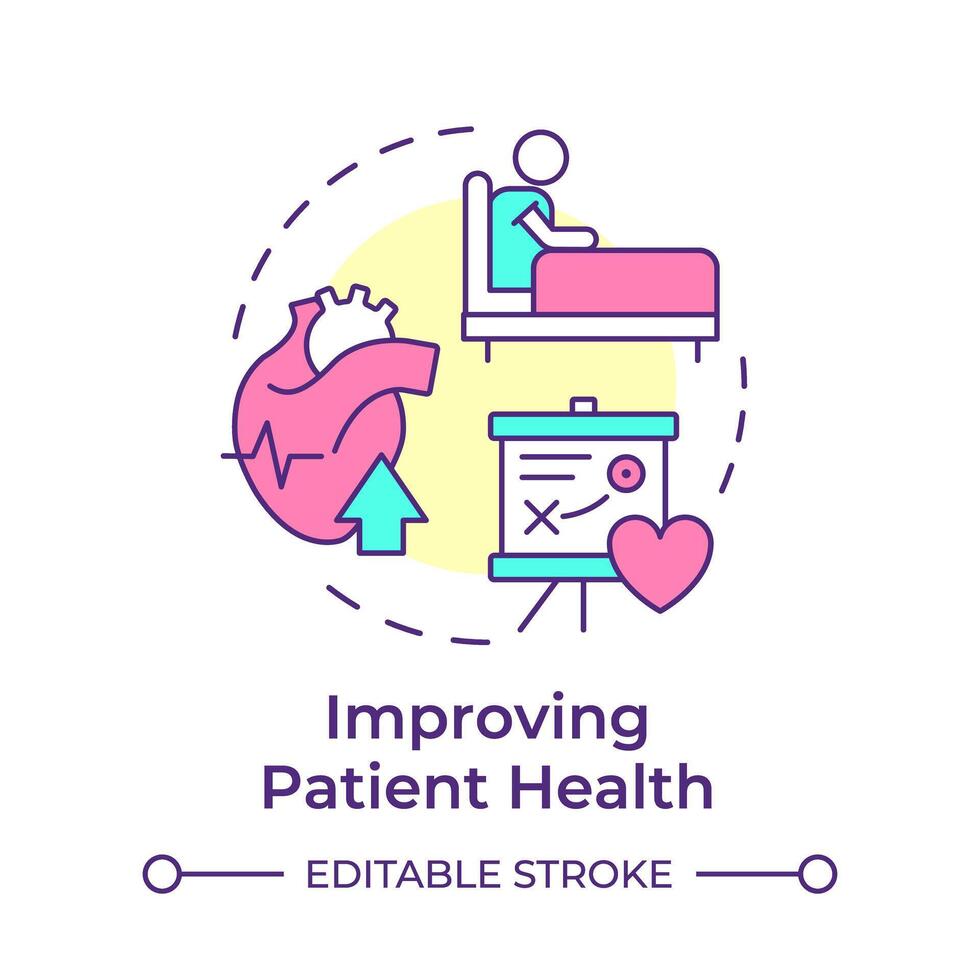 Improving Patient Health

EDITABLE STROKE