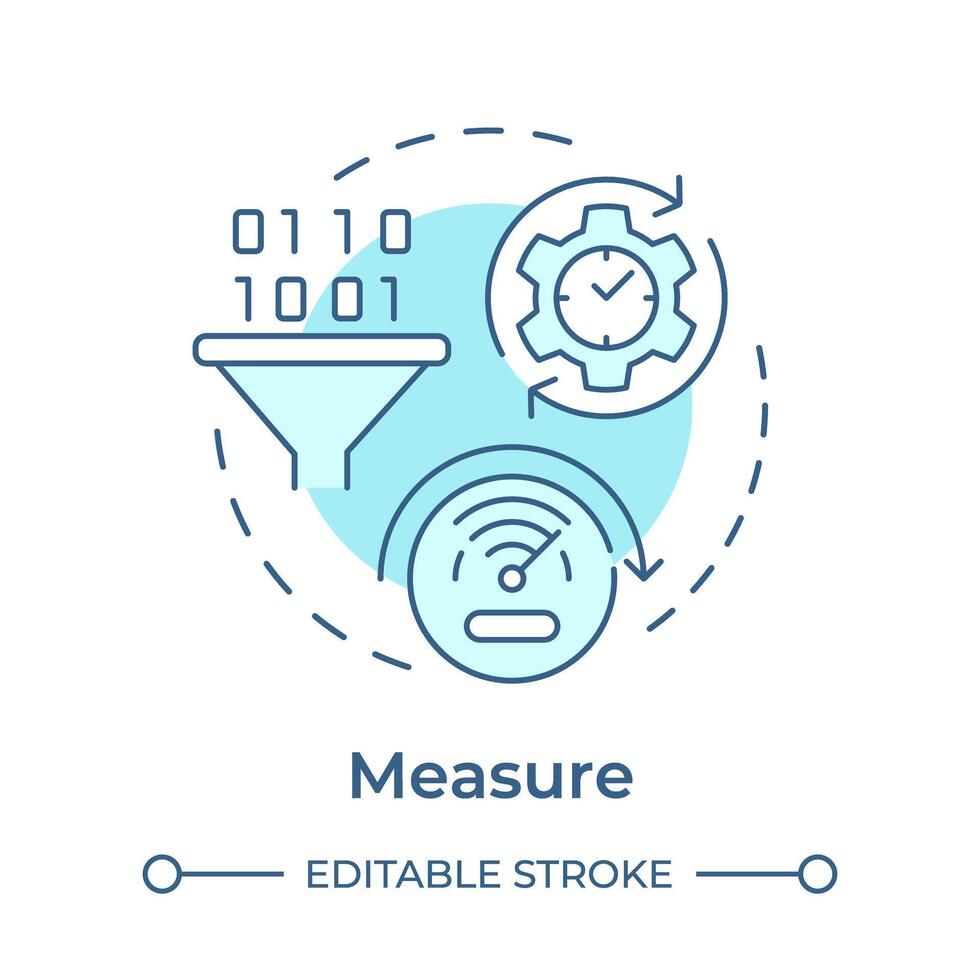 0110
1001

Measure

EDITABLE STROKE