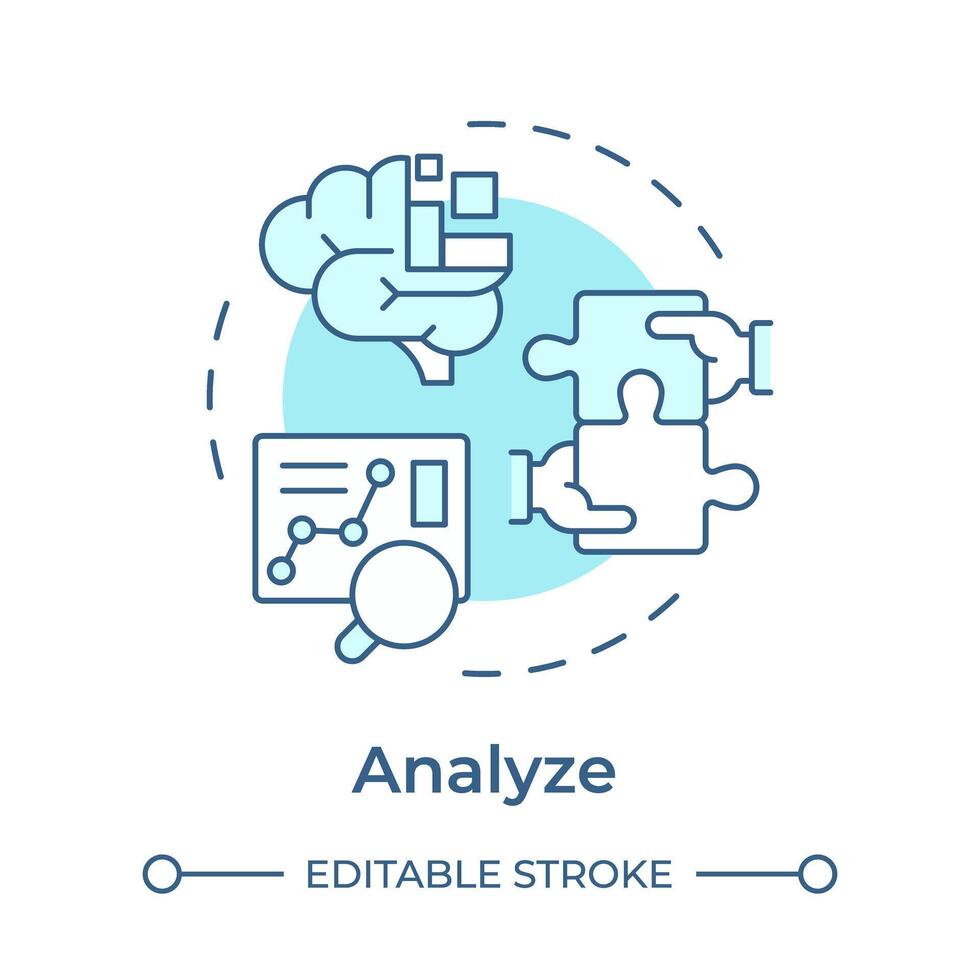 Analyze

EDITABLE STROKE