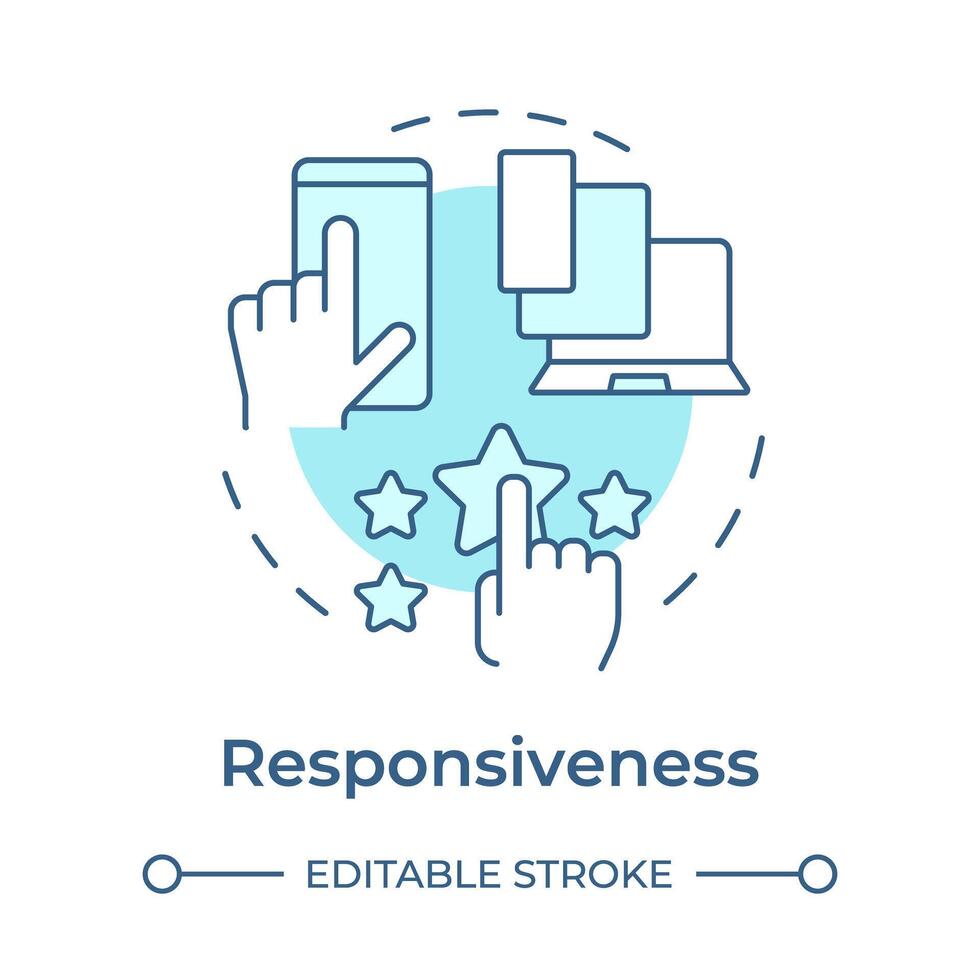 Responsiveness

EDITABLE STROKE