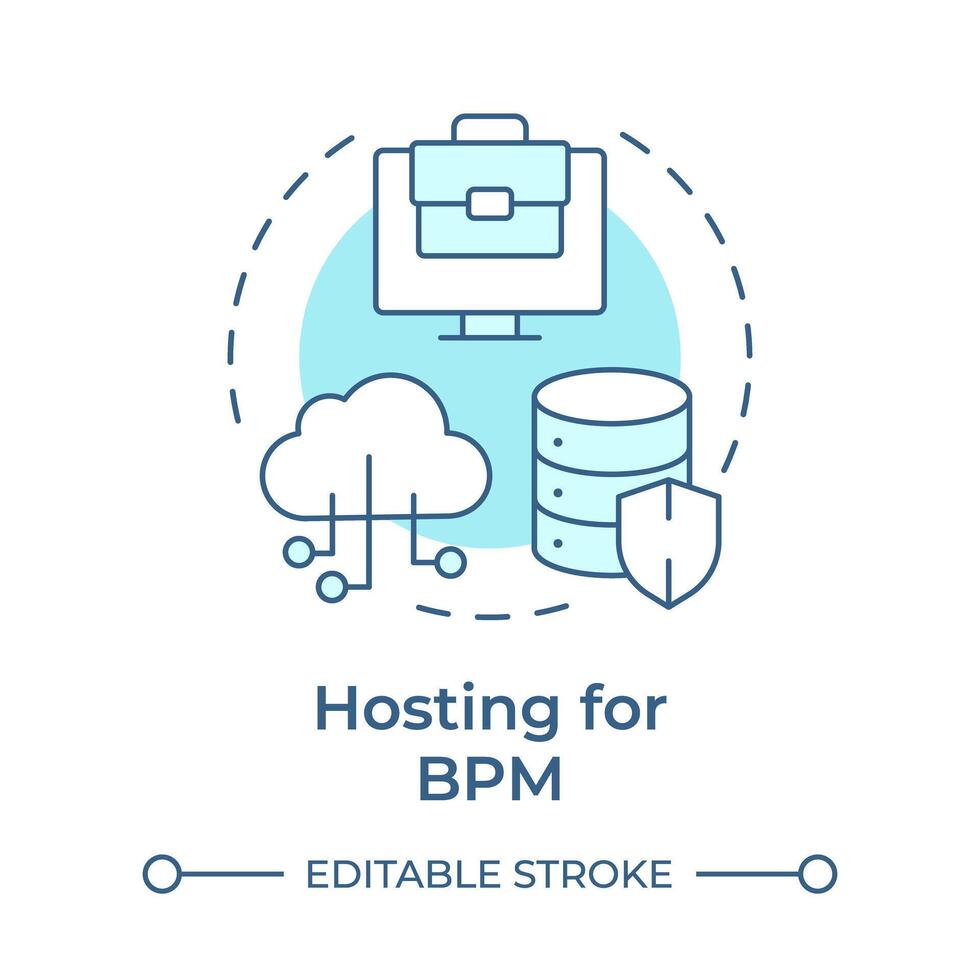 Hosting for BPM

EDITABLE STROKE