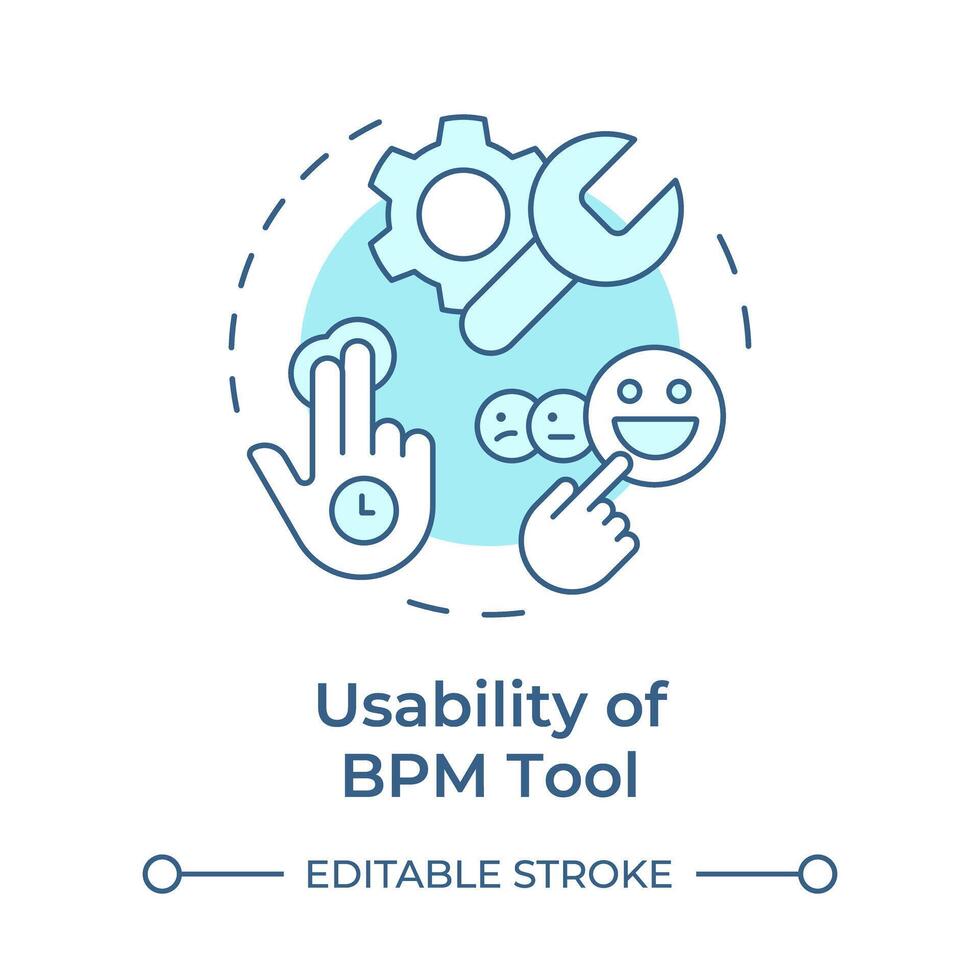 Usability of BPM Tool

EDITABLE STROKE