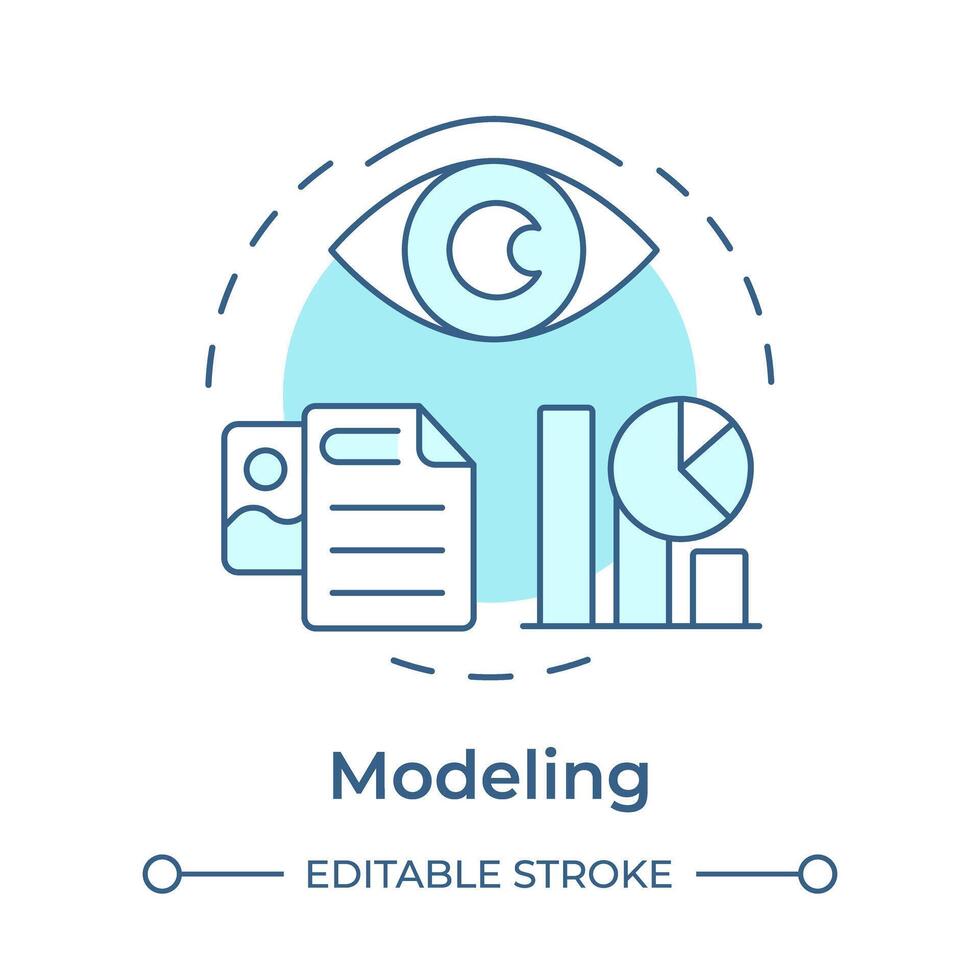 Modeling

EDITABLE STROKE