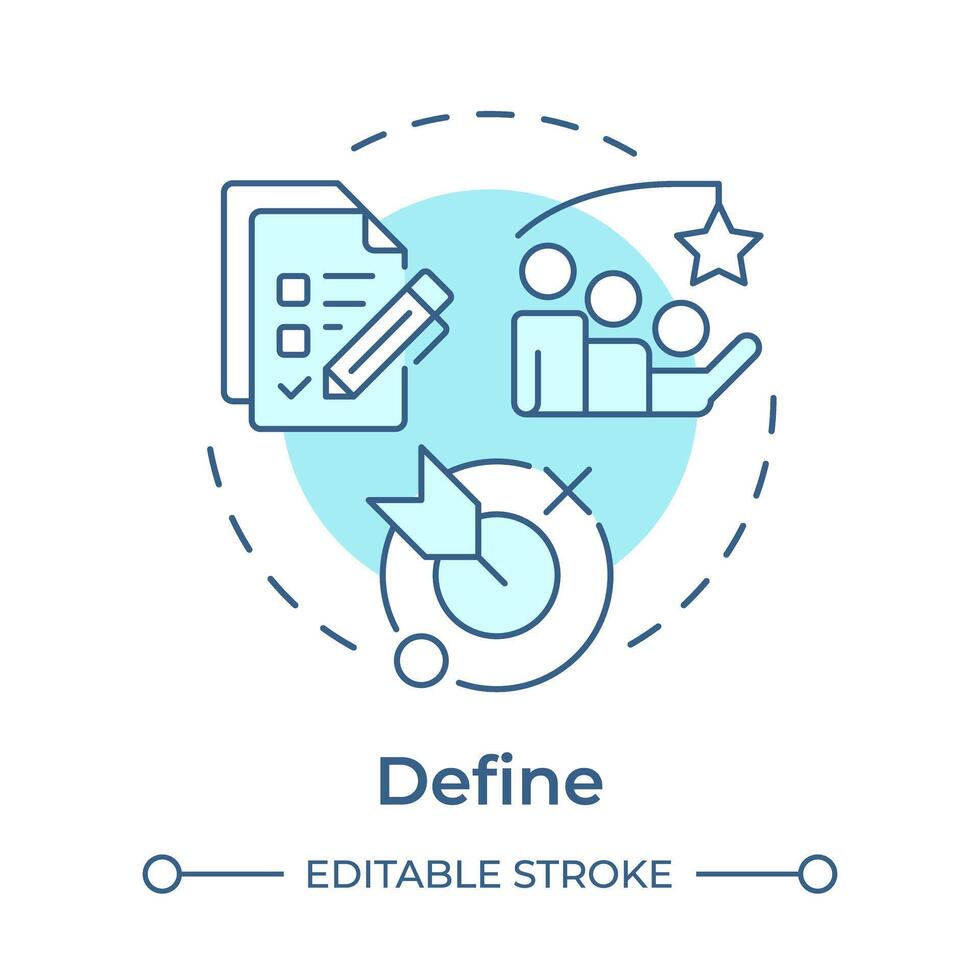 Define

EDITABLE STROKE