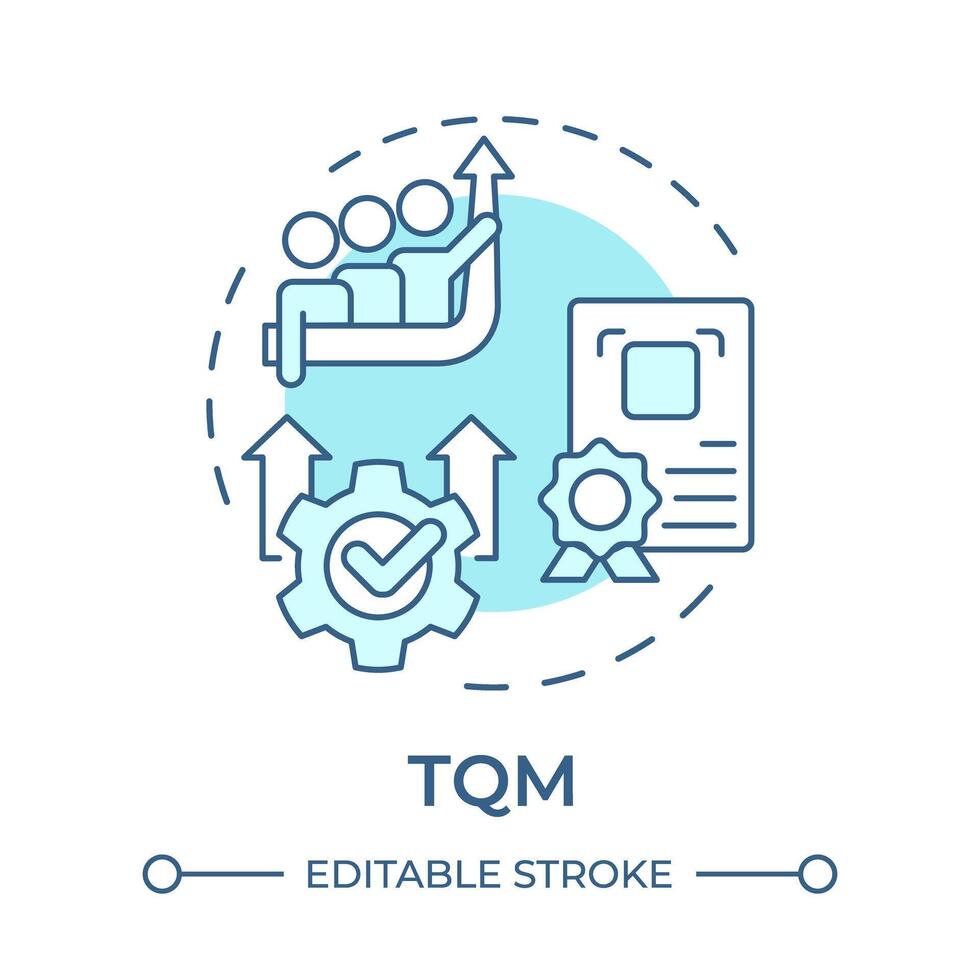 TQM

EDITABLE STROKE