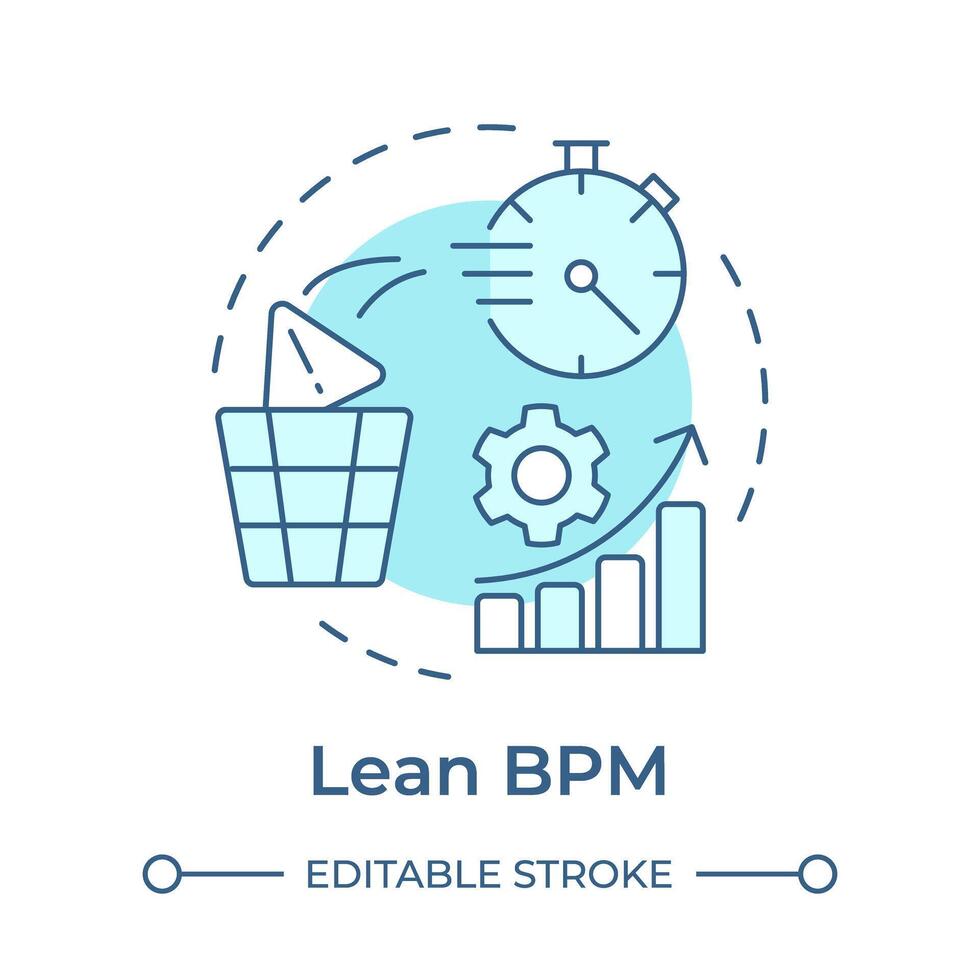 Lean BPM

EDITABLE STROKE