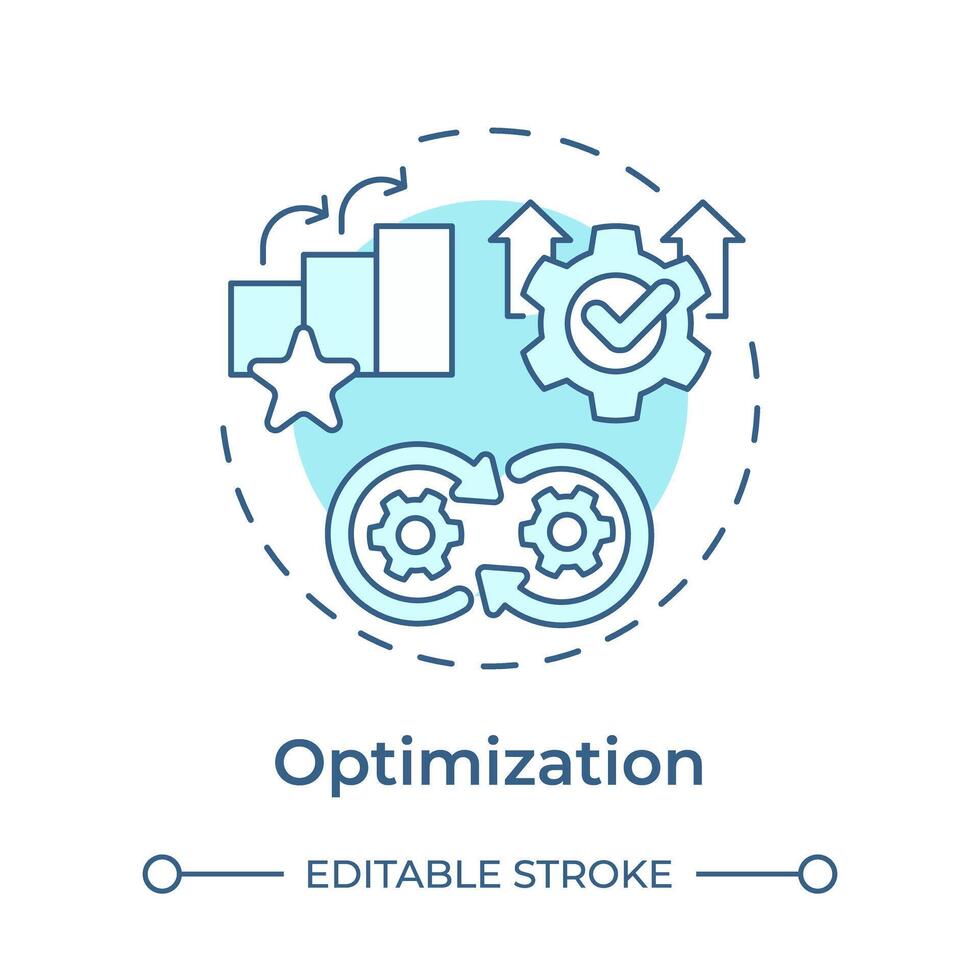 Optimization

EDITABLE STROKE