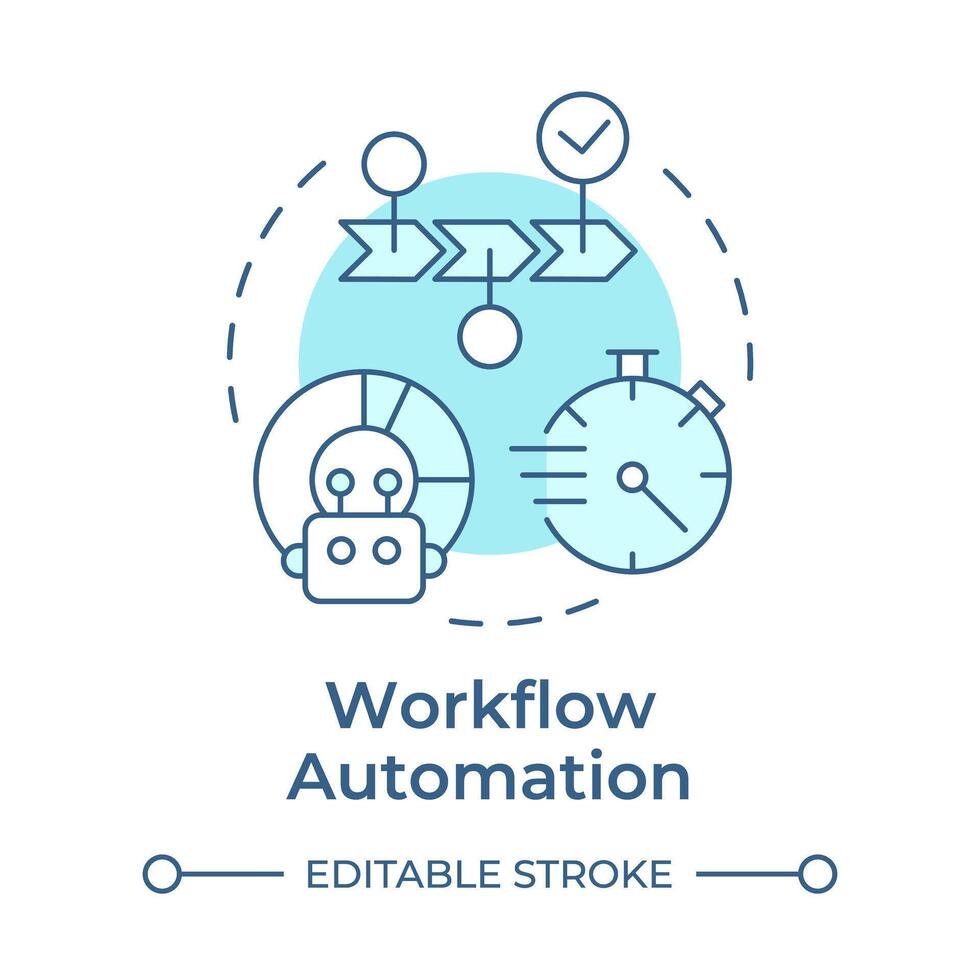 Workflow Automation

EDITABLE STROKE