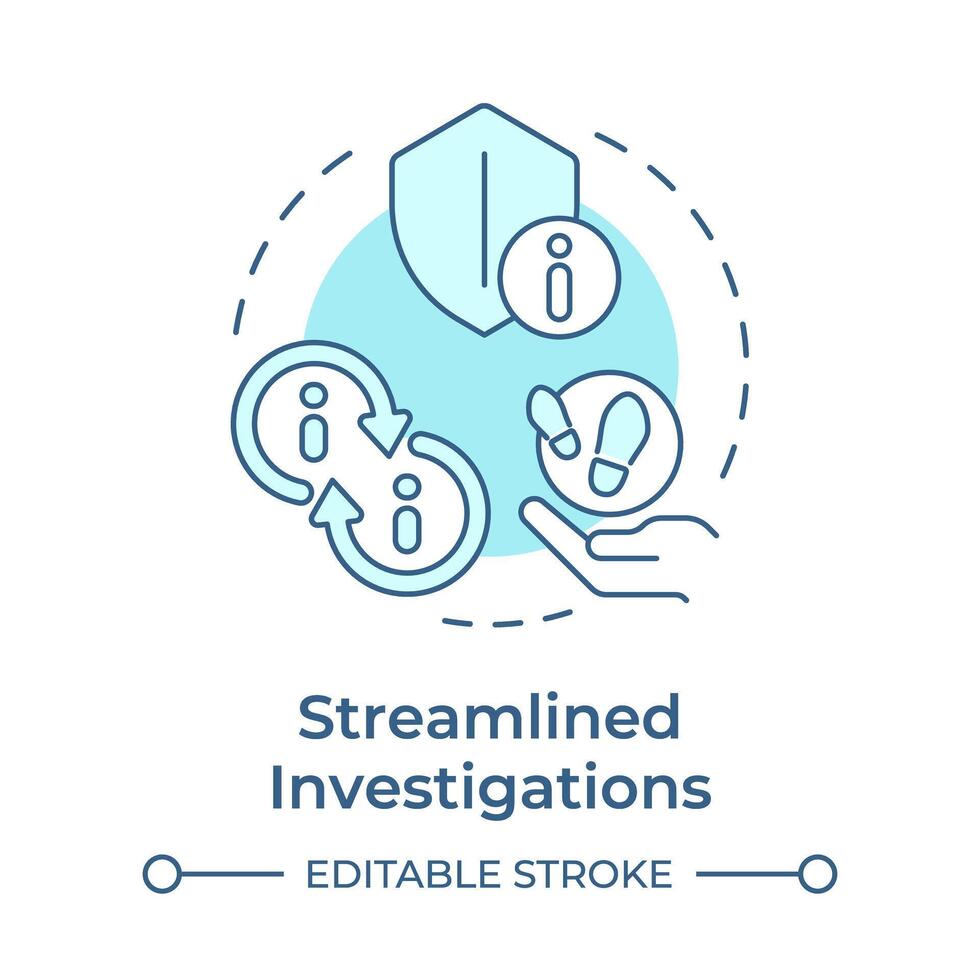 Streamlined Investigations

EDITABLE STROKE